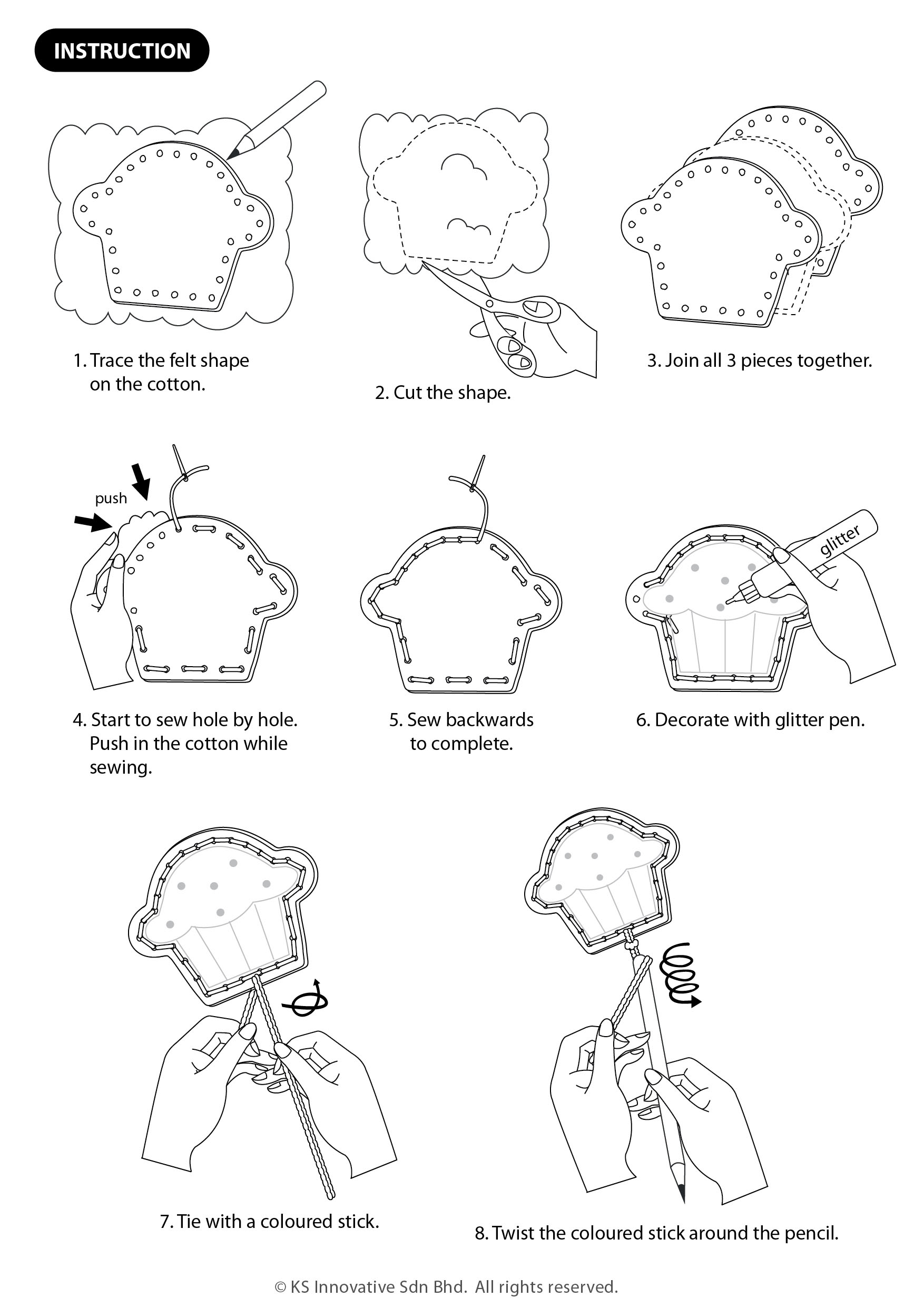 INSTRUCTION

1. Trace the felt shape on the cotton.

2. Cut the shape.

3. Join all 3 pieces together.

push

4. Start to sew hole by hole. Push in the cotton while sewing.

5. Sew backwards to complete.

glitter

6. Decorate with glitter pen.

7. Tie with a coloured stick.

8. Twist the coloured stick around the pencil.

© KS Innovative Sdn Bhd. All rights reserved.