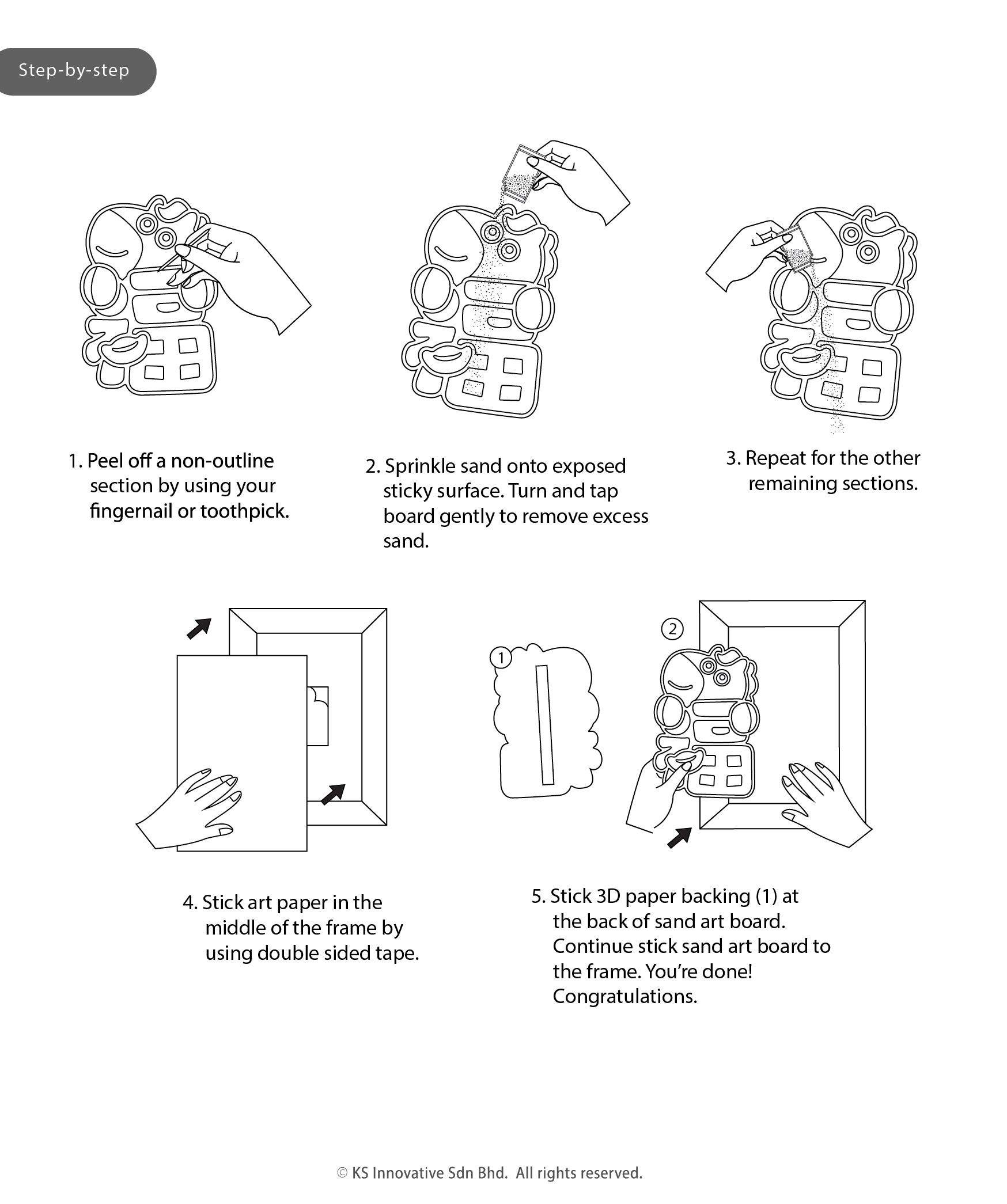 Step-by-step

1. Peel off a non-outline section by using your fingernail or toothpick.

2. Sprinkle sand onto exposed sticky surface. Turn and tap board gently to remove excess sand.

3. Repeat for the other remaining sections.

1

2

4. Stick art paper in the middle of the frame by using double sided tape.

5. Stick 3D paper backing (1) at the back of sand art board. Continue stick sand art board to the frame. You're done! Congratulations.

© KS Innovative Sdn Bhd. All rights reserved.