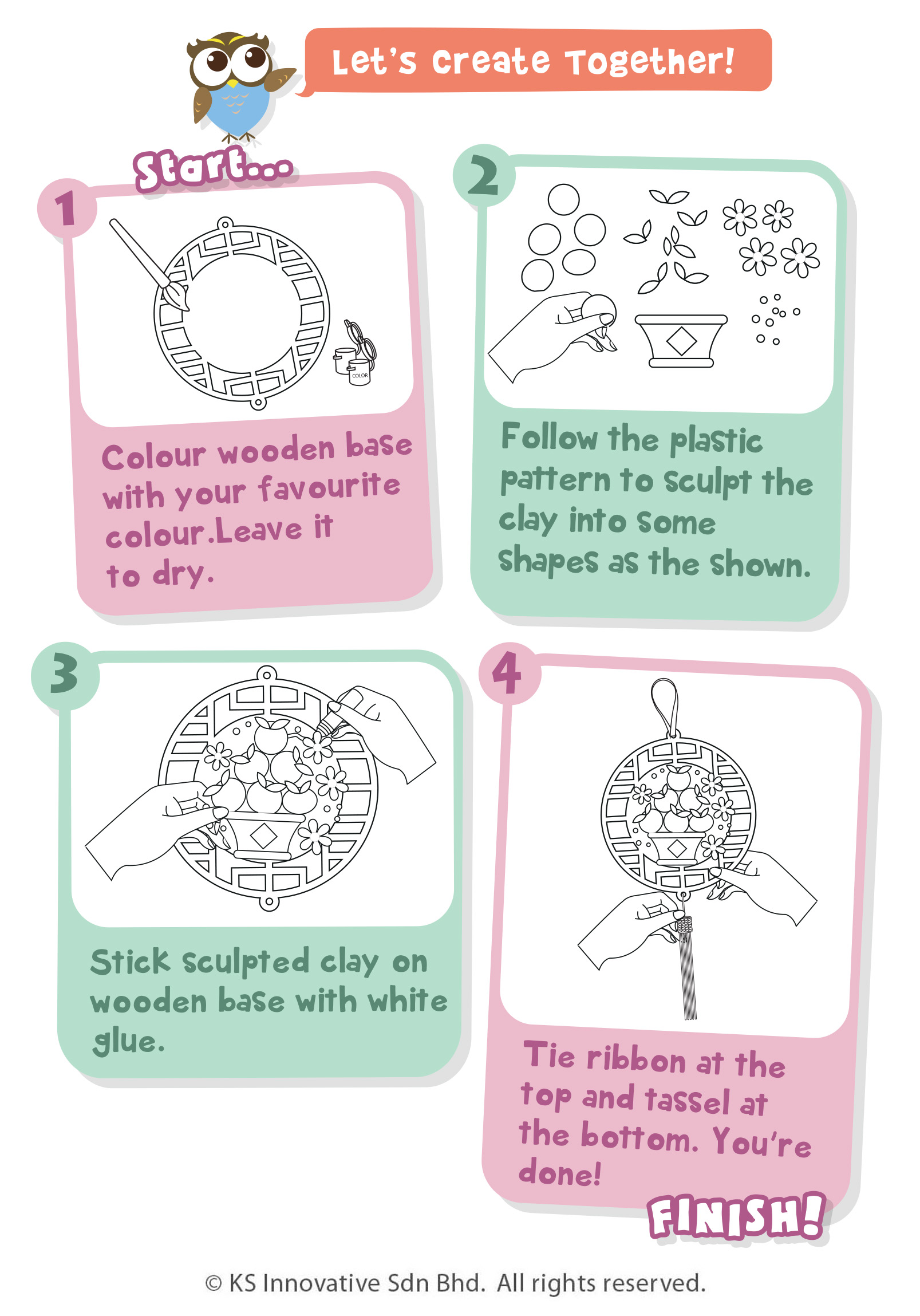 Let's Create Together!

Start...

1

COLOR

Colour wooden base with your favourite colour.Leave it to dry.

2

Follow the plastic pattern to sculpt the clay into some shapes as the shown.

3

Stick sculpted clay on wooden base with white glue.

4

Tie ribbon at the top and tassel at the bottom. You're done!

FINISH!

© KS Innovative Sdn Bhd. All rights reserved.