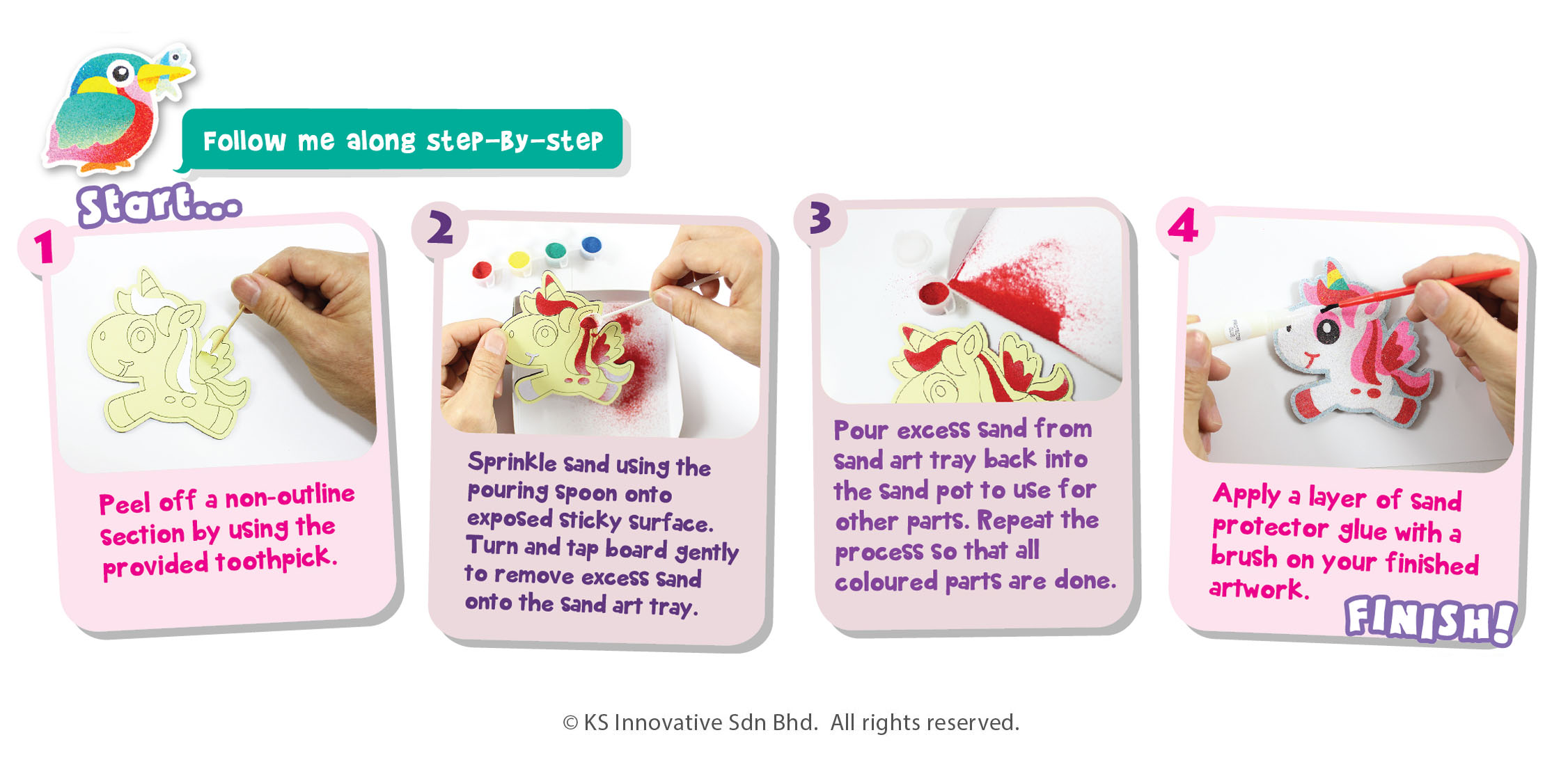 Follow me along step-By-step

Start...

1

Peel off a non-outline section by using the provided toothpick.

2

Sprinkle sand using the pouring spoon onto exposed sticky surface. Turn and tap board gently to remove excess sand onto the sand art tray.

3

Pour excess sand from sand art tray back into the sand pot to use for other parts. Repeat the process so that all coloured parts are done.

4

Apply a layer of sand protector glue with a brush on your finished artwork.

FINISH!

© KS Innovative Sdn Bhd. All rights reserved.