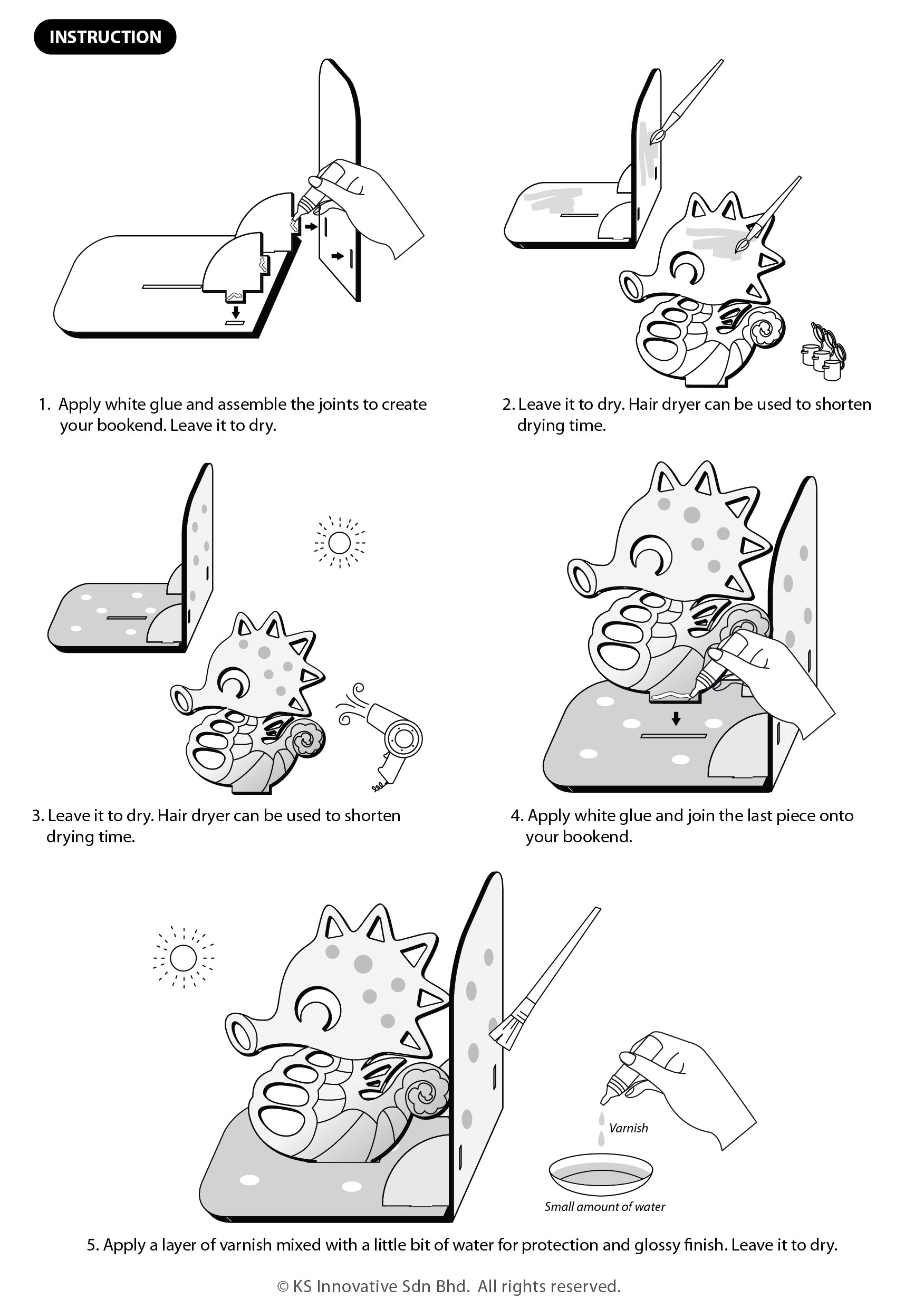 INSTRUCTION

1. Apply white glue and assemble the joints to create your bookend. Leave it to dry.

2. Leave it to dry. Hair dryer can be used to shorten drying time.

3. Leave it to dry. Hair dryer can be used to shorten drying time.

4. Apply white glue and join the last piece onto your bookend.

Varnish

Small amount of water

5. Apply a layer of varnish mixed with a little bit of water for protection and glossy finish. Leave it to dry.

© KS Innovative Sdn Bhd. All rights reserved.