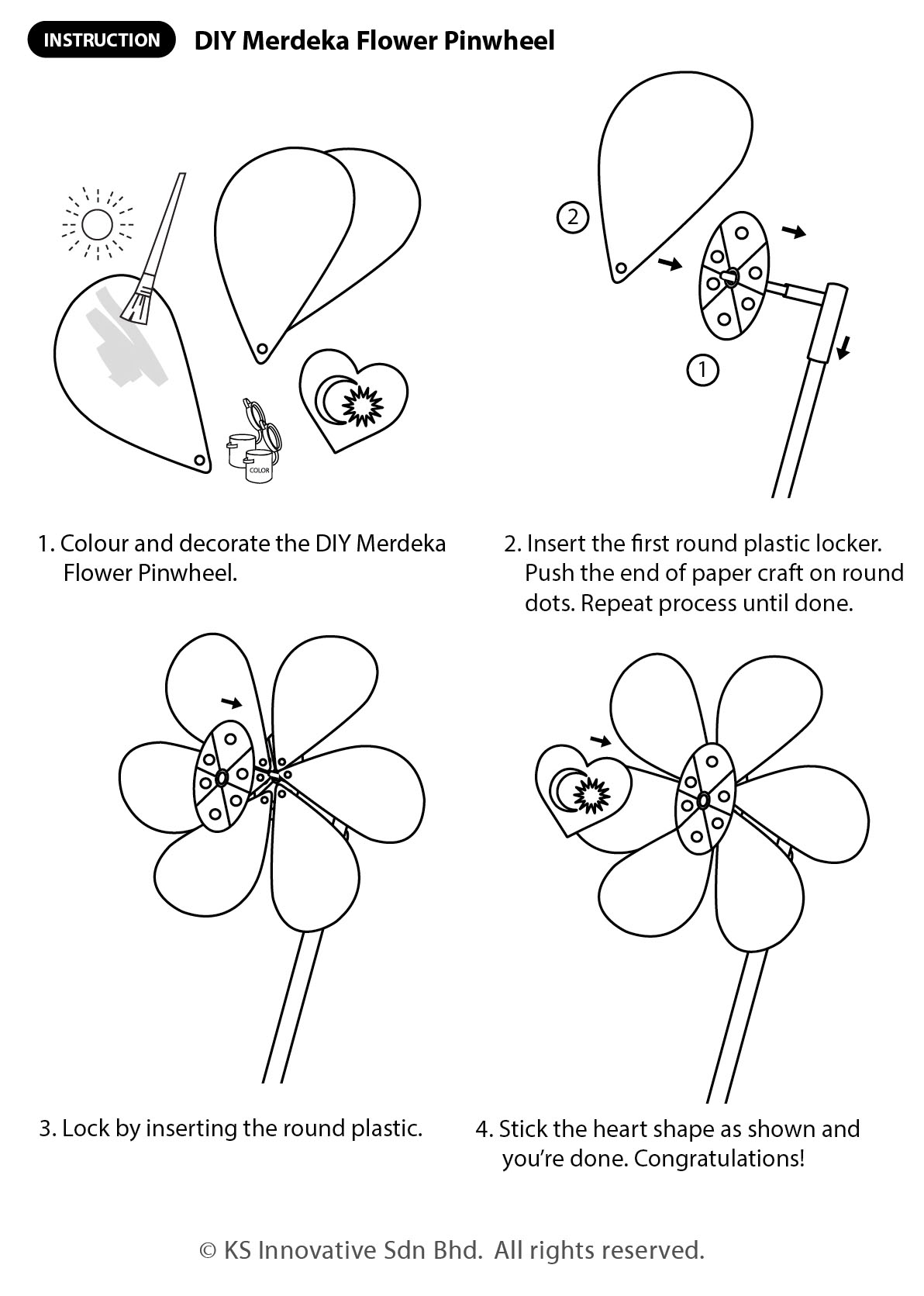 INSTRUCTION DIY Merdeka Flower Pinwheel

COLOR

2

1

1. Colour and decorate the DIY Merdeka Flower Pinwheel.

2. Insert the first round plastic locker. Push the end of paper craft on round dots. Repeat process until done.

3. Lock by inserting the round plastic.

4. Stick the heart shape as shown and you're done. Congratulations!

© KS Innovative Sdn Bhd. All rights reserved.