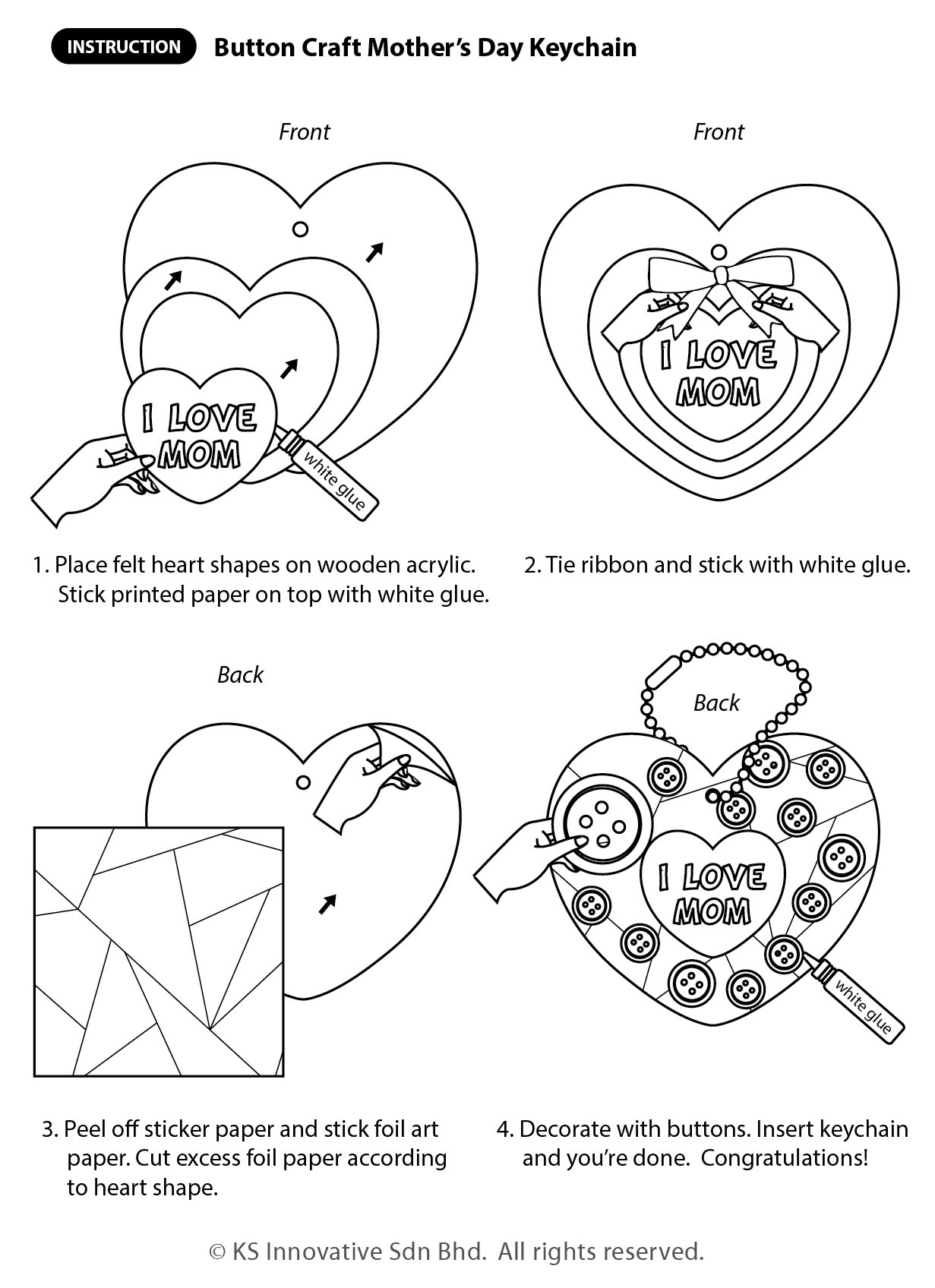 INSTRUCTION Button Craft Mother's Day Keychain

Front

I LOVE MOM

white glue

1. Place felt heart shapes on wooden acrylic. Stick printed paper on top with white glue.

Front

I LOVE MOM

2. Tie ribbon and stick with white glue.

Back

3. Peel off sticker paper and stick foil art paper. Cut excess foil paper according to heart shape.

Back

I LOVE MOM

white glue

4. Decorate with buttons. Insert keychain and you're done. Congratulations!

© KS Innovative Sdn Bhd. All rights reserved.