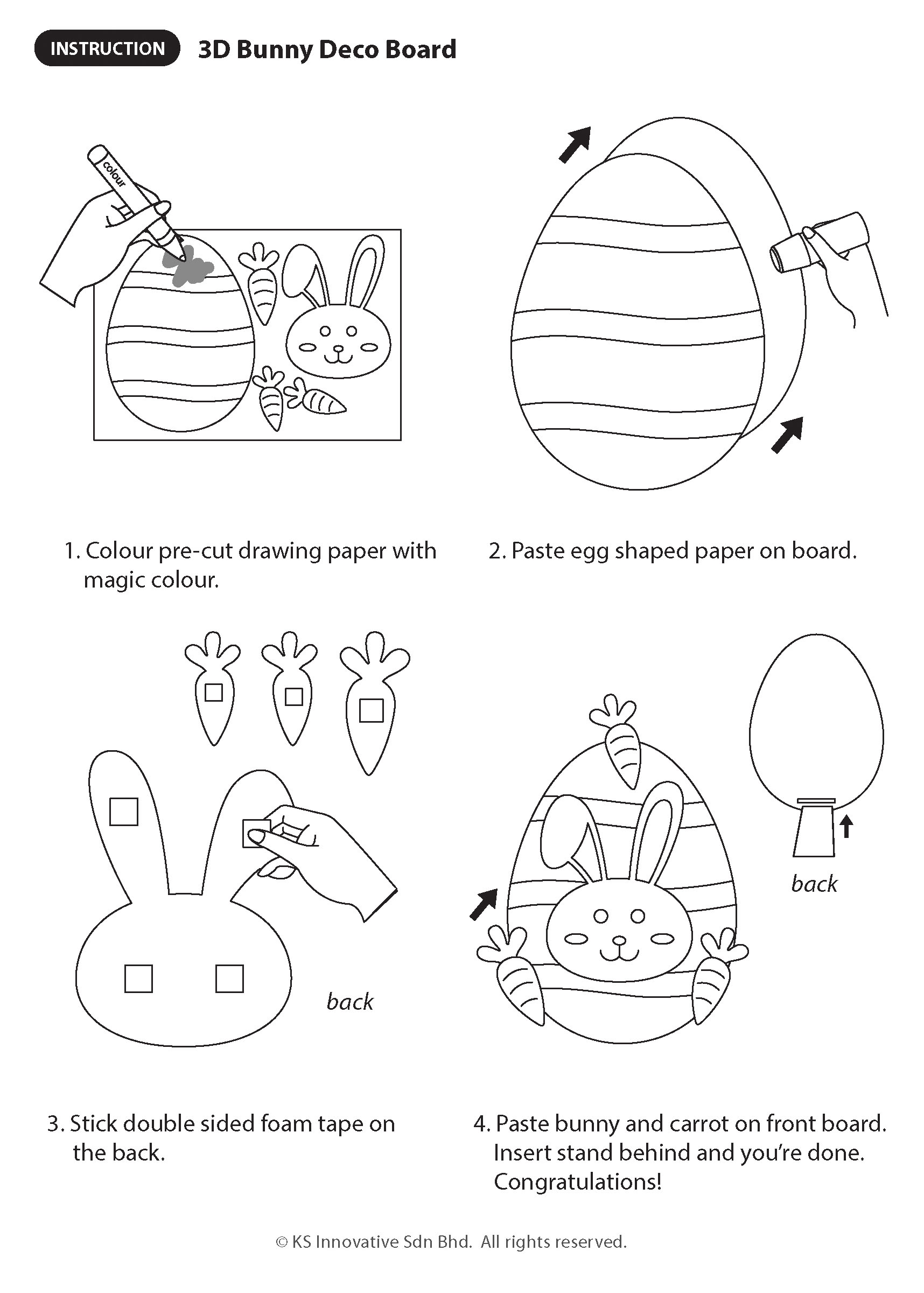 INSTRUCTION 3D Bunny Deco Board

colour

1. Colour pre-cut drawing paper with magic colour.

2. Paste egg shaped paper on board.

back

back

3. Stick double sided foam tape on the back.

4. Paste bunny and carrot on front board. Insert stand behind and you're done. Congratulations!

© KS Innovative Sdn Bhd. All rights reserved.