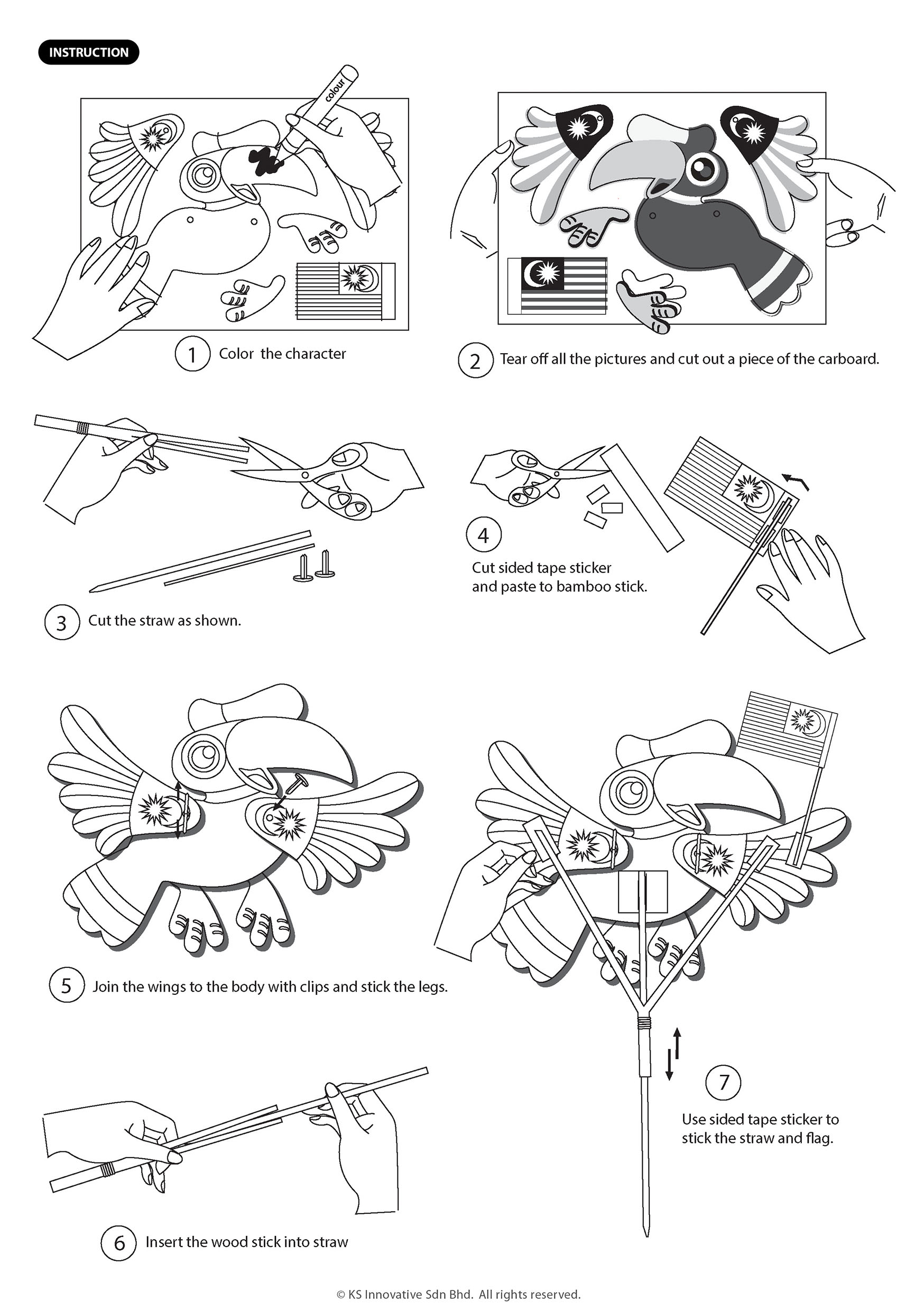 INSTRUCTION

colour

1 Color the character

2 Tear off all the pictures and cut out a piece of the carboard.

3 Cut the straw as shown.

4 Cut sided tape sticker and paste to bamboo stick.

5 Join the wings to the body with clips and stick the legs.

6 Insert the wood stick into straw

7 Use sided tape sticker to stick the straw and flag.

© KS Innovative Sdn Bhd. All rights reserved.