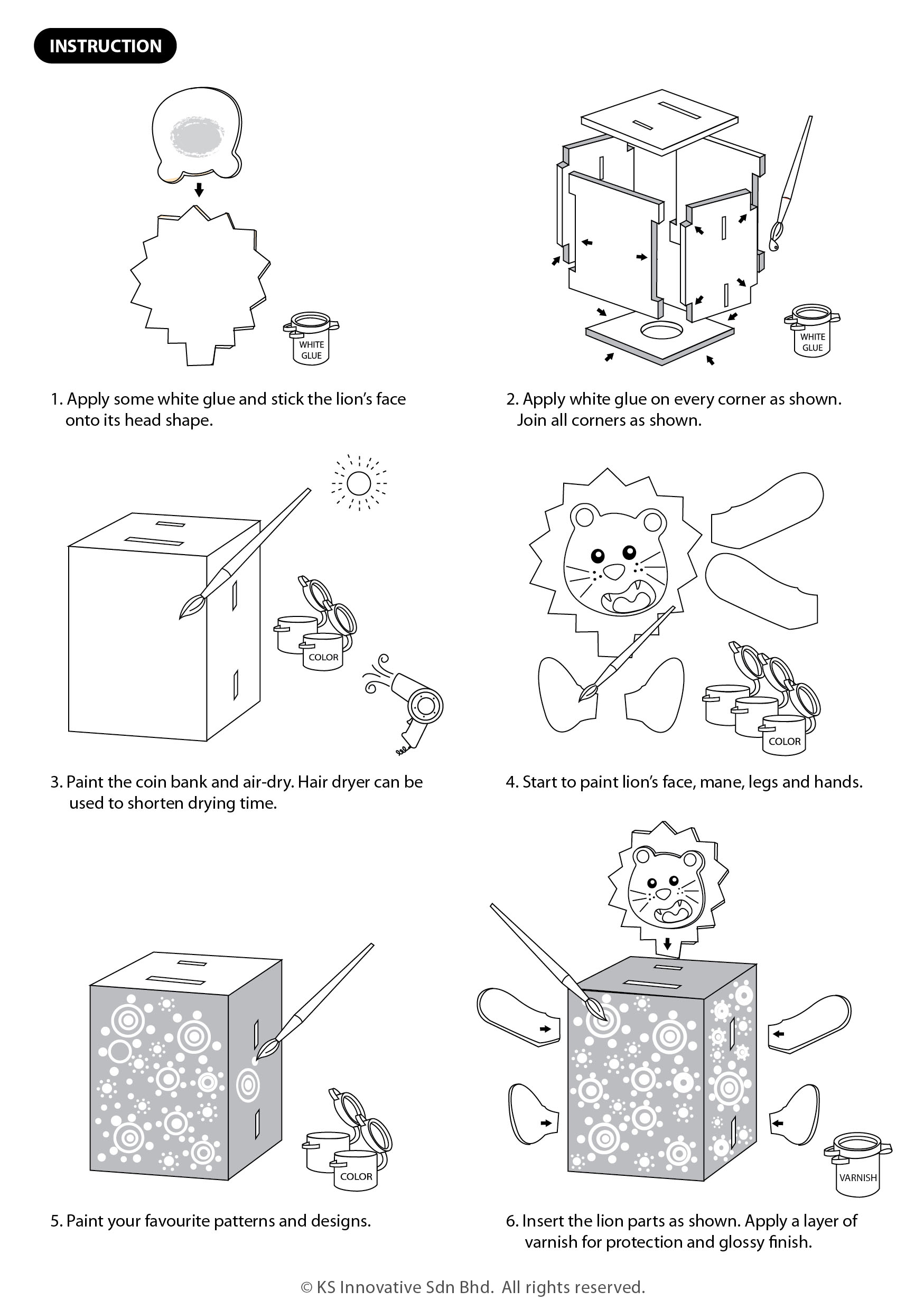 INSTRUCTION

WHITE GLUE

1. Apply some white glue and stick the lion's face onto its head shape.

WHITE GLUE

2. Apply white glue on every corner as shown. Join all corners as shown.

COLOR

3. Paint the coin bank and air-dry. Hair dryer can be used to shorten drying time.

COLOR

4. Start to paint lion's face, mane, legs and hands.

COLOR

5. Paint your favourite patterns and designs.

VARNISH

6. Insert the lion parts as shown. Apply a layer of varnish for protection and glossy finish.

© KS Innovative Sdn Bhd. All rights reserved.