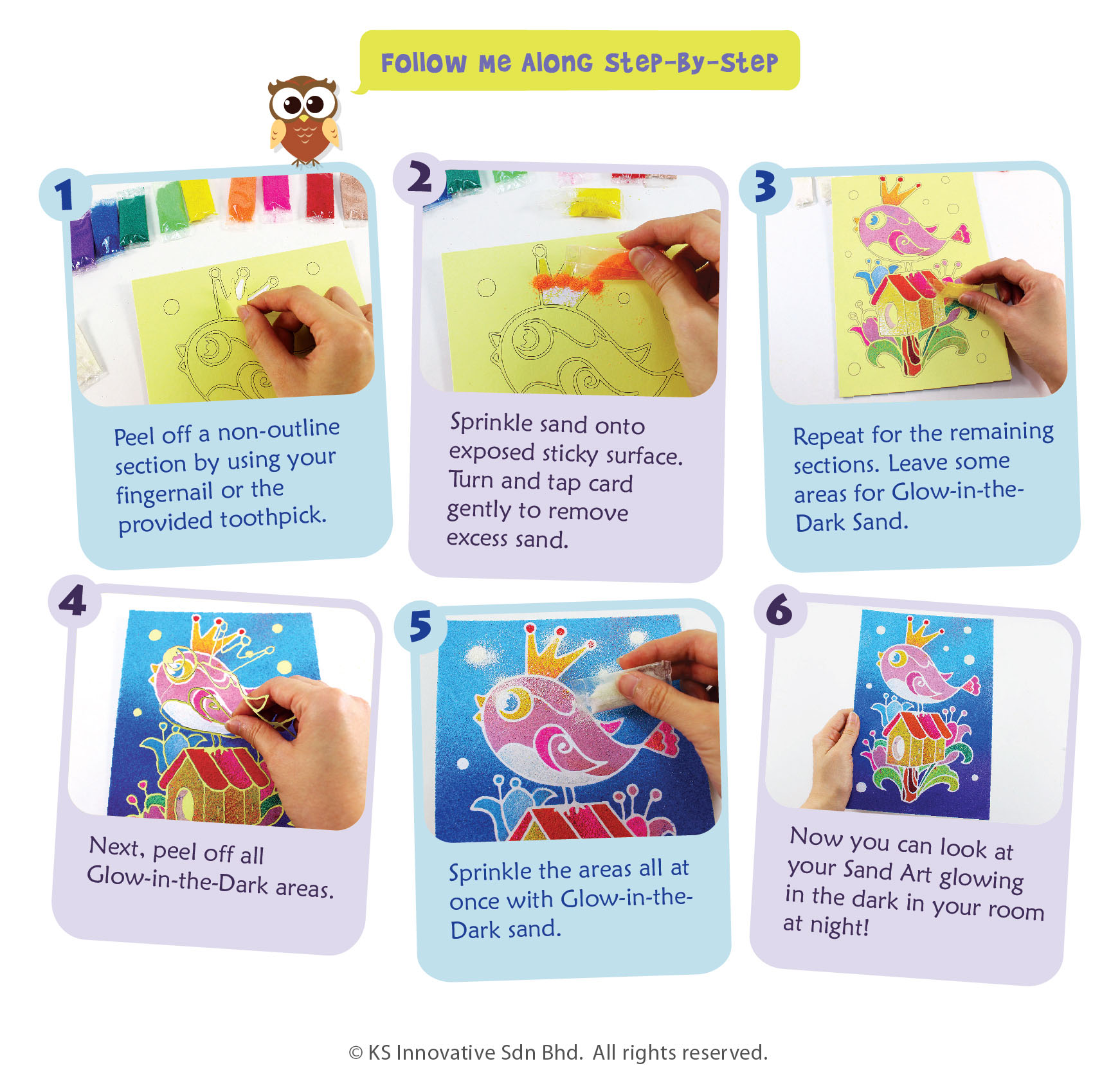 Follow Me Along Step-By-Step

1
Peel off a non-outline section by using your fingernail or the provided toothpick.

2
Sprinkle sand onto exposed sticky surface. Turn and tap card gently to remove excess sand.

3
Repeat for the remaining sections. Leave some areas for Glow-in-the-Dark Sand.

4
Next, peel off all Glow-in-the-Dark areas.

5
Sprinkle the areas all at once with Glow-in-the-Dark sand.

6
Now you can look at your Sand Art glowing in the dark in your room at night!

© KS Innovative Sdn Bhd. All rights reserved.