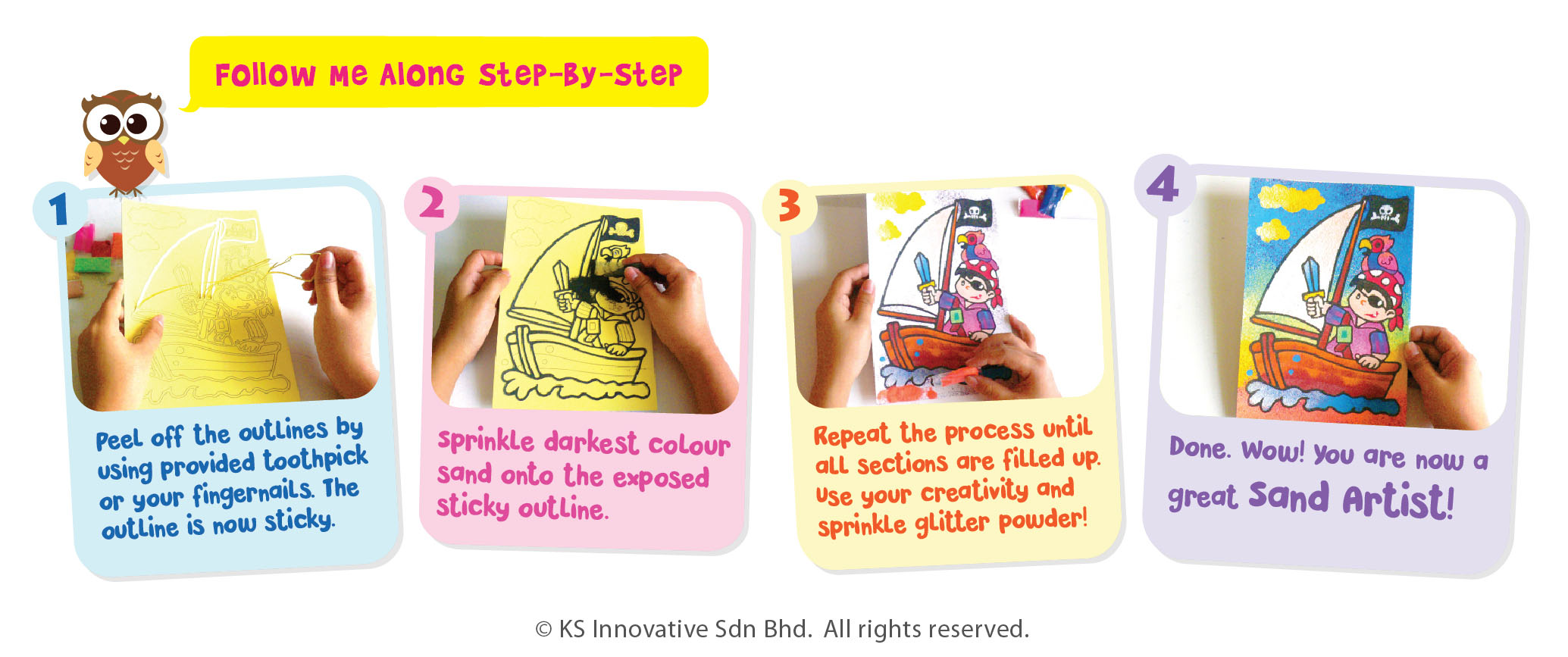 Follow Me Along Step-By-Step

1

Peel off the outlines by using provided toothpick or your fingernails. The outline is now sticky.

2

Sprinkle darkest colour sand onto the exposed sticky outline.

3

Repeat the process until all sections are filled up. Use your creativity and sprinkle glitter powder!

4

Done. Wow! You are now a great Sand Artist!

© KS Innovative Sdn Bhd. All rights reserved.