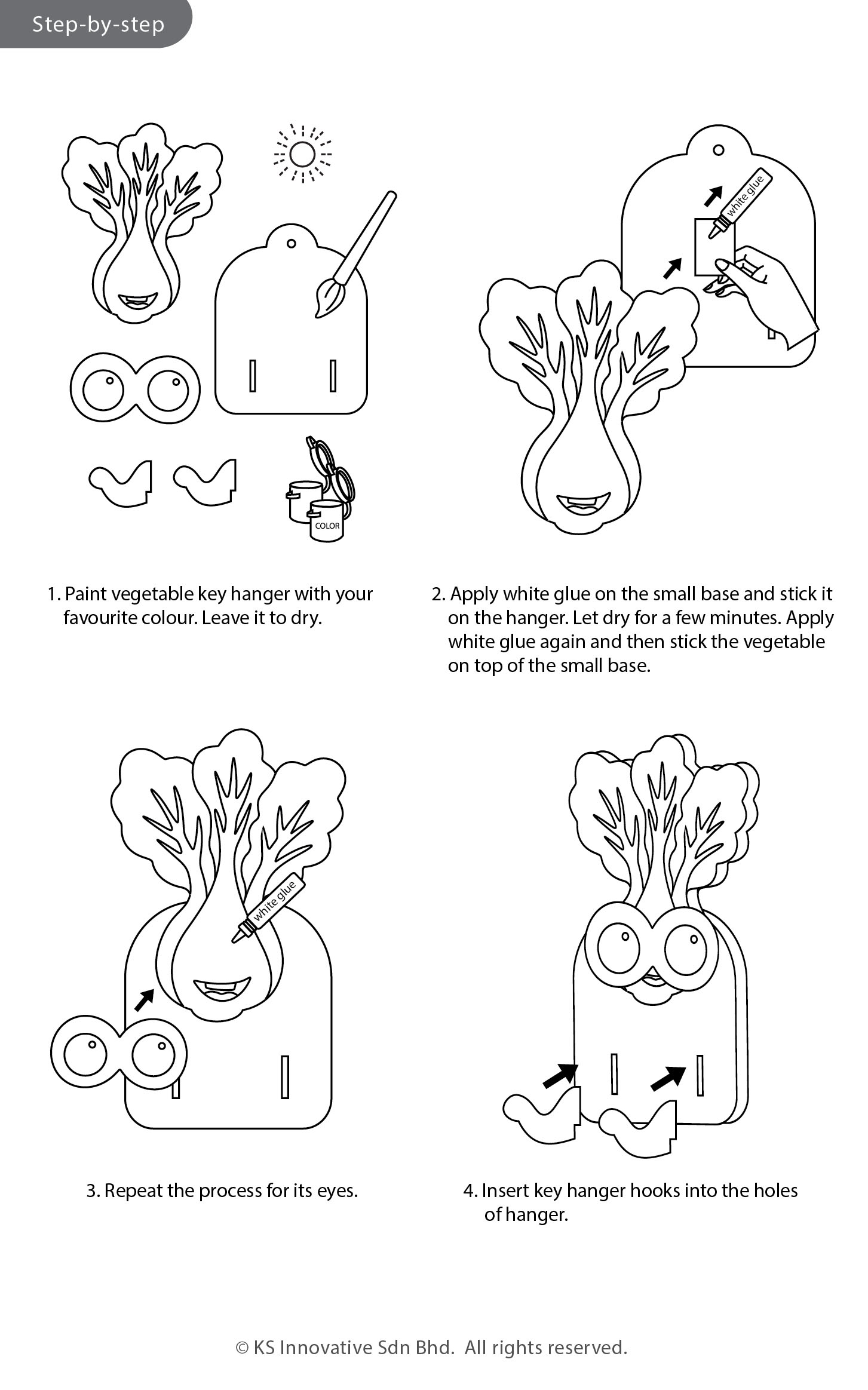 Step-by-step

COLOR

white glue

1. Paint vegetable key hanger with your favourite colour. Leave it to dry.

2. Apply white glue on the small base and stick it on the hanger. Let dry for a few minutes. Apply white glue again and then stick the vegetable on top of the small base.

white glue

3. Repeat the process for its eyes.

4. Insert key hanger hooks into the holes of hanger.

© KS Innovative Sdn Bhd. All rights reserved.