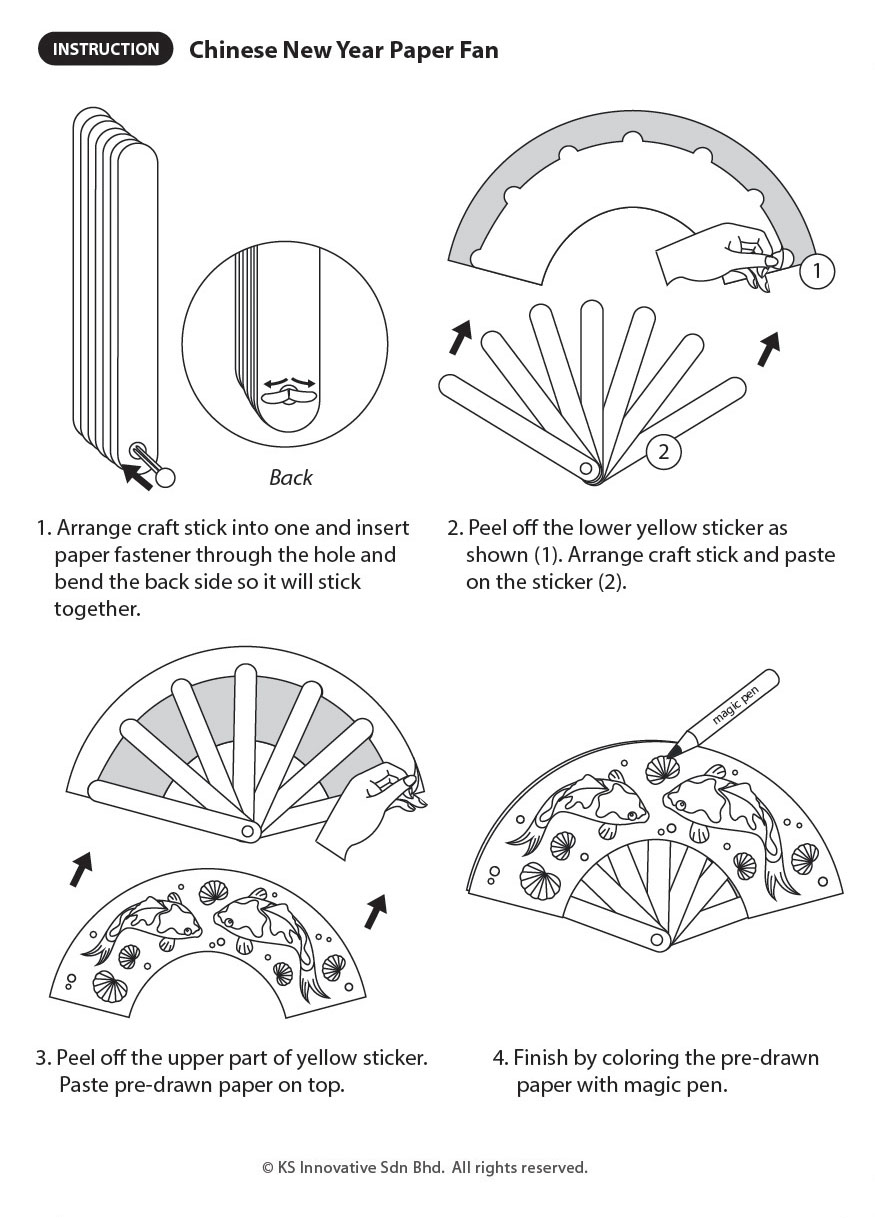 INSTRUCTION Chinese New Year Paper Fan

Back

1

2

1. Arrange craft stick into one and insert paper fastener through the hole and bend the back side so it will stick together.

2. Peel off the lower yellow sticker as shown (1). Arrange craft stick and paste on the sticker (2).

magic pen

3. Peel off the upper part of yellow sticker. Paste pre-drawn paper on top.

4. Finish by coloring the pre-drawn paper with magic pen.

© KS Innovative Sdn Bhd. All rights reserved.