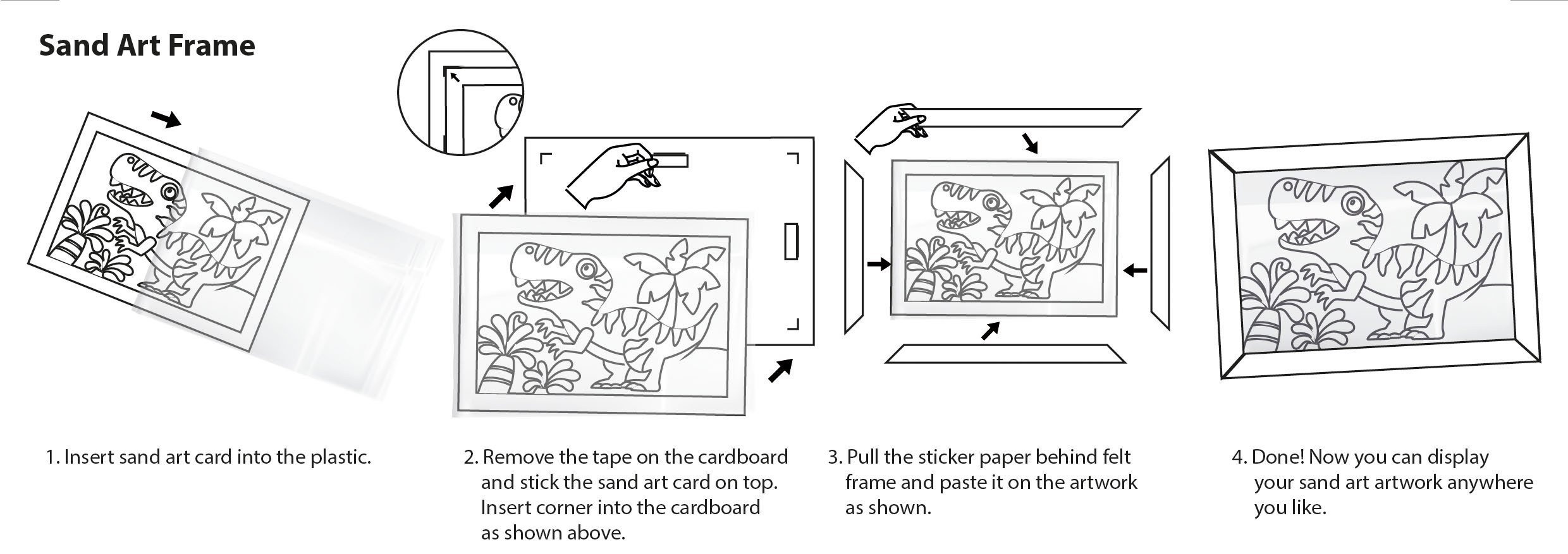 Sand Art Frame

1. Insert sand art card into the plastic.

2. Remove the tape on the cardboard and stick the sand art card on top. Insert corner into the cardboard as shown above.

3. Pull the sticker paper behind felt frame and paste it on the artwork as shown.

4. Done! Now you can display your sand art artwork anywhere you like.