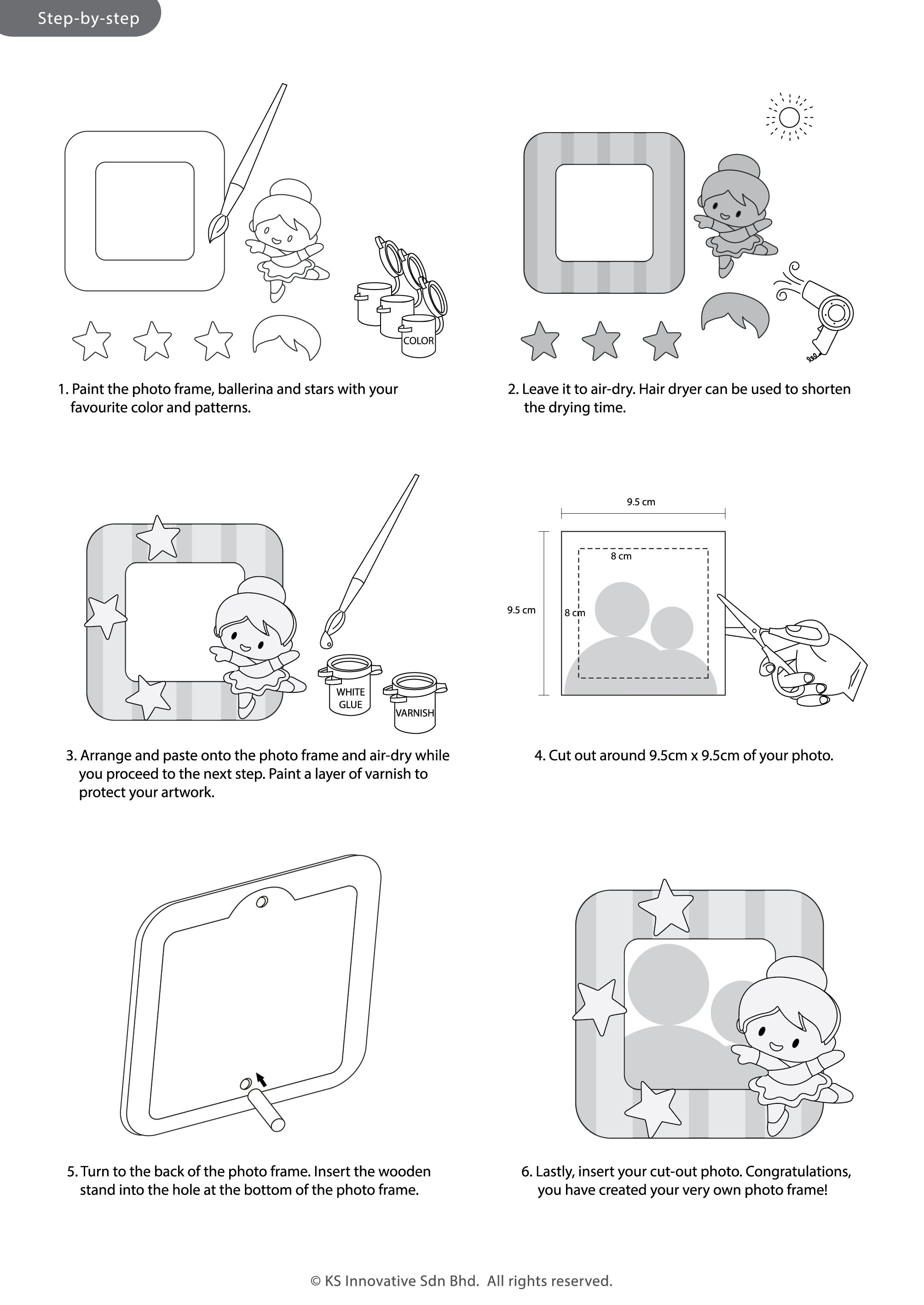 Step-by-step

COLOR

1. Paint the photo frame, ballerina and stars with your favourite color and patterns.

2. Leave it to air-dry. Hair dryer can be used to shorten the drying time.

WHITE GLUE

VARNISH

3. Arrange and paste onto the photo frame and air-dry while you proceed to the next step. Paint a layer of varnish to protect your artwork.

9.5 cm

8 cm

9.5 cm

8 cm

4. Cut out around 9.5cm x 9.5cm of your photo.

5. Turn to the back of the photo frame. Insert the wooden stand into the hole at the bottom of the photo frame.

6. Lastly, insert your cut-out photo. Congratulations, you have created your very own photo frame!

© KS Innovative Sdn Bhd. All rights reserved.