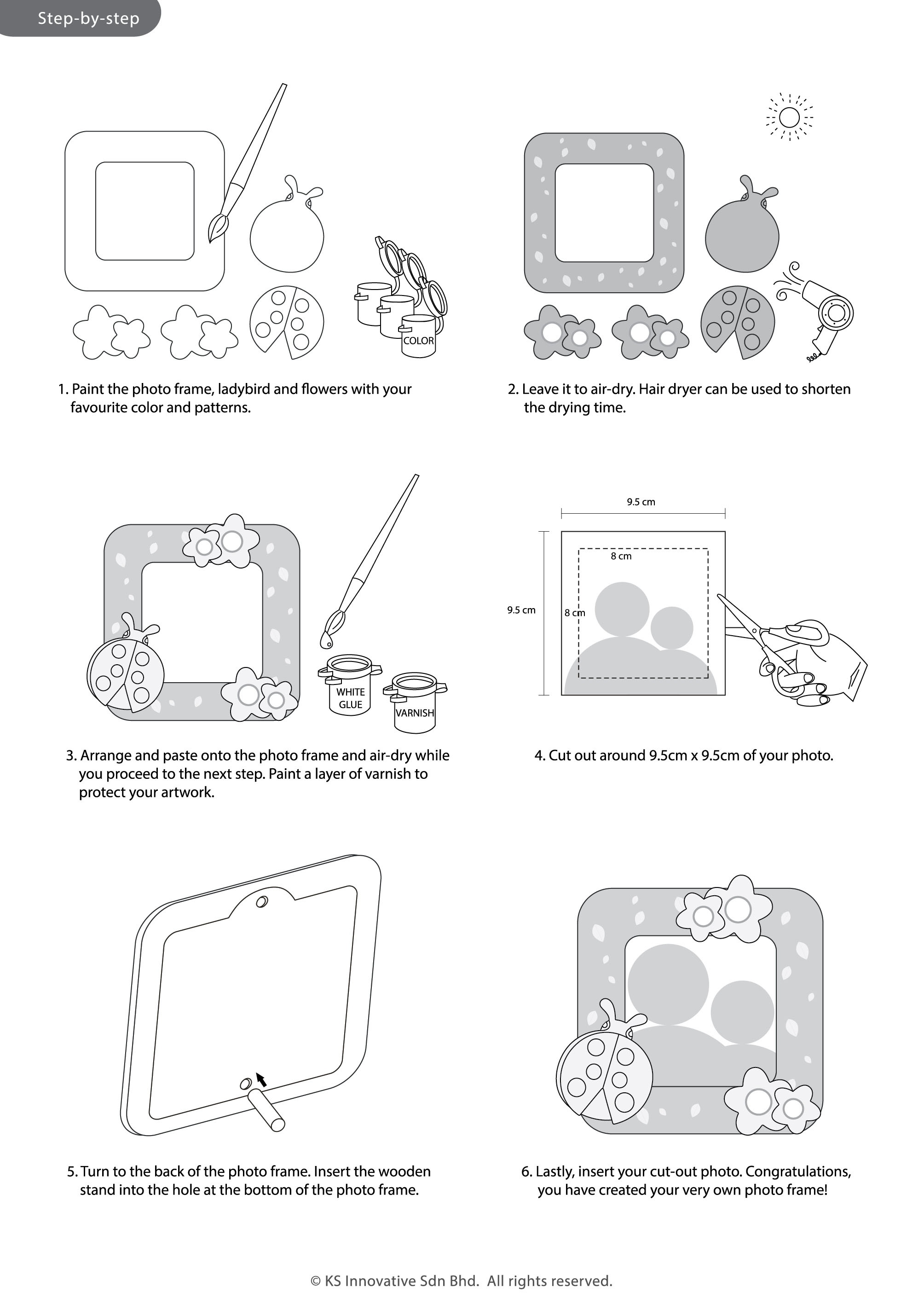 Step-by-step

COLOR

1. Paint the photo frame, ladybird and flowers with your favourite color and patterns.

2. Leave it to air-dry. Hair dryer can be used to shorten the drying time.

WHITE GLUE

VARNISH

3. Arrange and paste onto the photo frame and air-dry while you proceed to the next step. Paint a layer of varnish to protect your artwork.

9.5 cm

8 cm

9.5 cm

8 cm

4. Cut out around 9.5cm x 9.5cm of your photo.

5. Turn to the back of the photo frame. Insert the wooden stand into the hole at the bottom of the photo frame.

6. Lastly, insert your cut-out photo. Congratulations, you have created your very own photo frame!

© KS Innovative Sdn Bhd. All rights reserved.