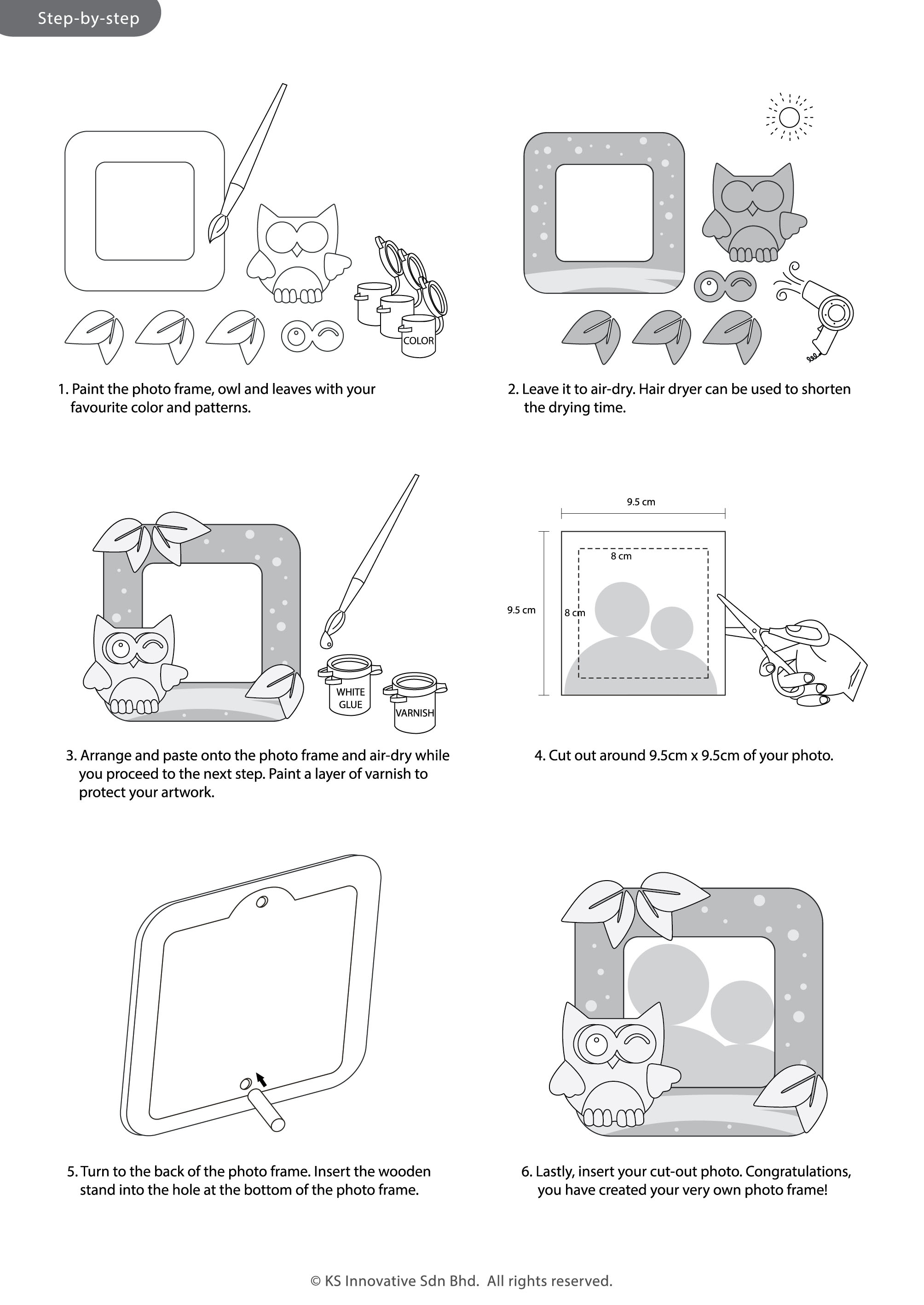 Step-by-step

COLOR

1. Paint the photo frame, owl and leaves with your favourite color and patterns.

2. Leave it to air-dry. Hair dryer can be used to shorten the drying time.

WHITE GLUE

VARNISH

3. Arrange and paste onto the photo frame and air-dry while you proceed to the next step. Paint a layer of varnish to protect your artwork.

9.5 cm

8 cm

9.5 cm

8 cm

4. Cut out around 9.5cm x 9.5cm of your photo.

5. Turn to the back of the photo frame. Insert the wooden stand into the hole at the bottom of the photo frame.

6. Lastly, insert your cut-out photo. Congratulations, you have created your very own photo frame!

© KS Innovative Sdn Bhd. All rights reserved.