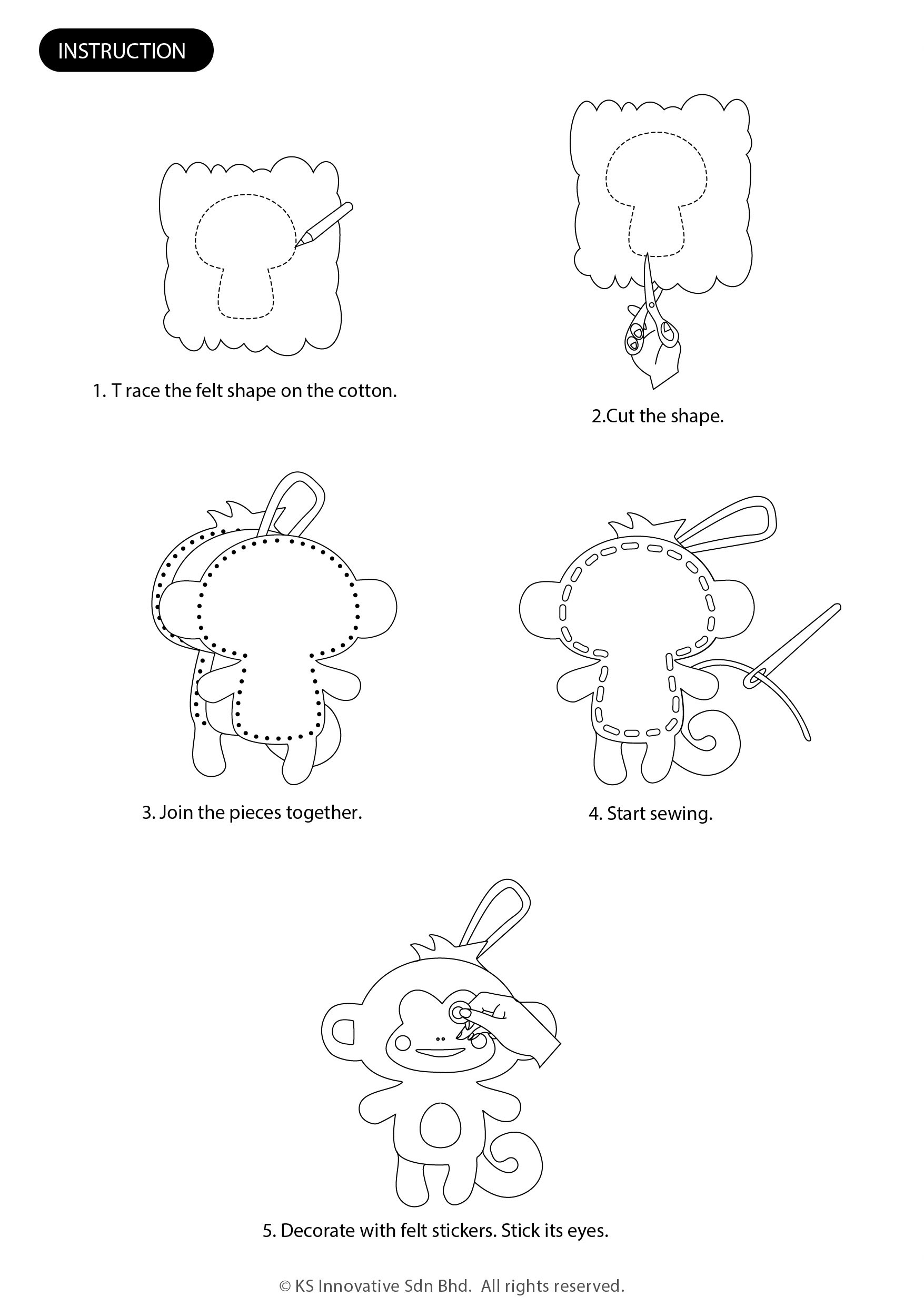 INSTRUCTION

1. T race the felt shape on the cotton.

2.Cut the shape.

3. Join the pieces together.

4. Start sewing.

5. Decorate with felt stickers. Stick its eyes.

© KS Innovative Sdn Bhd. All rights reserved.