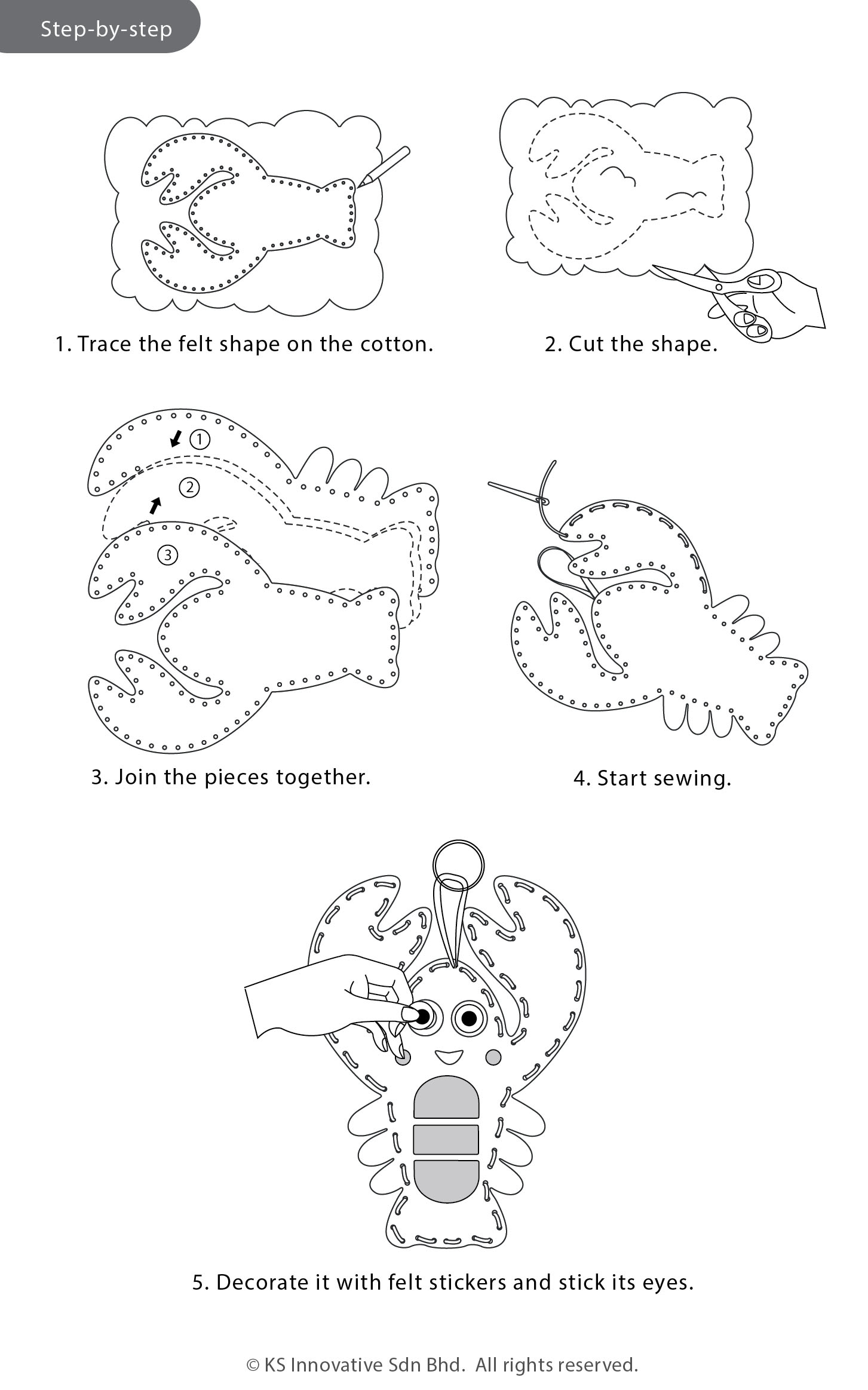 Step-by-step

1. Trace the felt shape on the cotton.

2. Cut the shape.

1
2
3

3. Join the pieces together.

4. Start sewing.

5. Decorate it with felt stickers and stick its eyes.

© KS Innovative Sdn Bhd. All rights reserved.