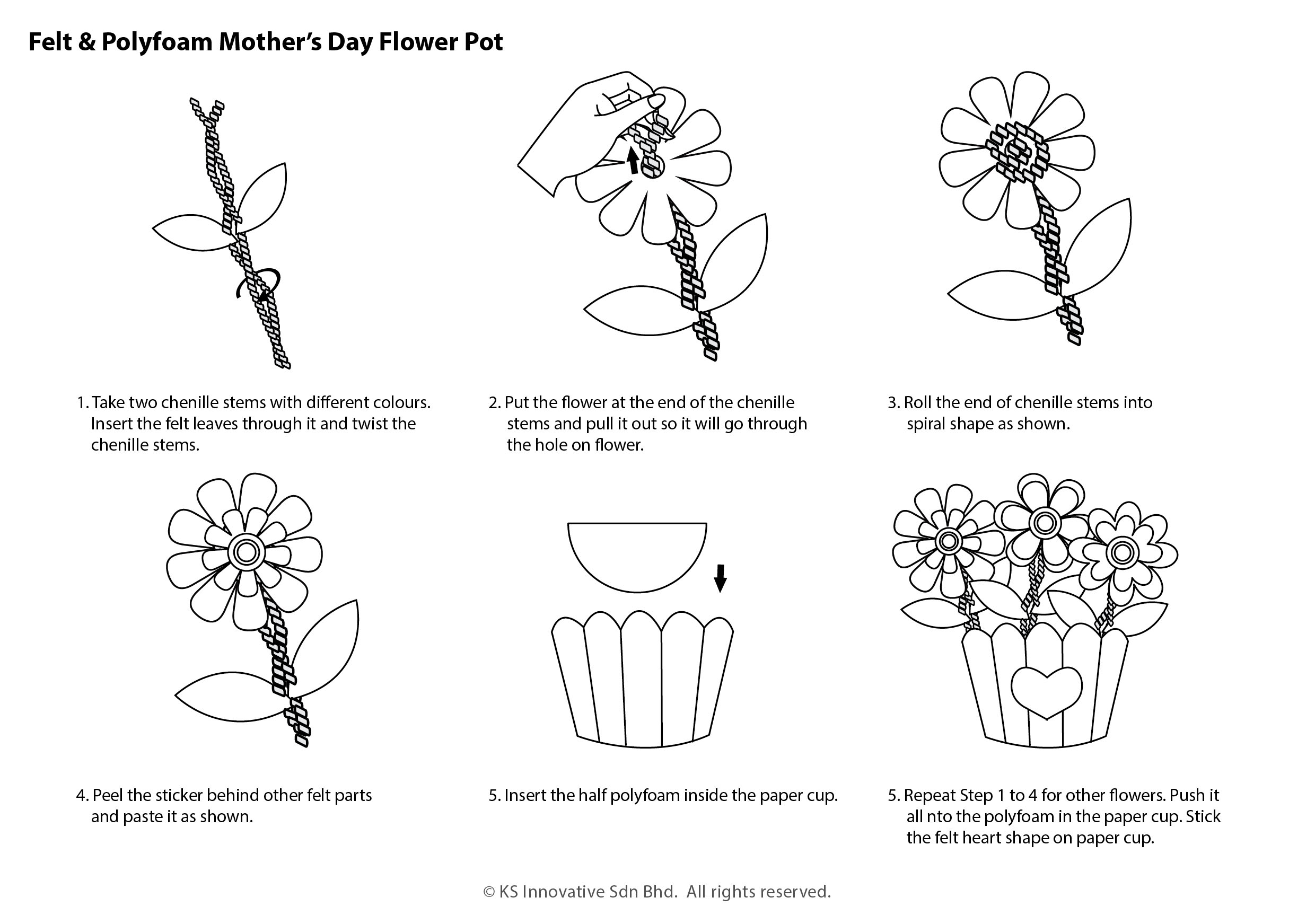 Felt & Polyfoam Mother's Day Flower Pot

1. Take two chenille stems with different colours. Insert the felt leaves through it and twist the chenille stems.

2. Put the flower at the end of the chenille stems and pull it out so it will go through the hole on flower.

3. Roll the end of chenille stems into spiral shape as shown.

4. Peel the sticker behind other felt parts and paste it as shown.

5. Insert the half polyfoam inside the paper cup.

5. Repeat Step 1 to 4 for other flowers. Push it all nto the polyfoam in the paper cup. Stick the felt heart shape on paper cup.

© KS Innovative Sdn Bhd. All rights reserved.