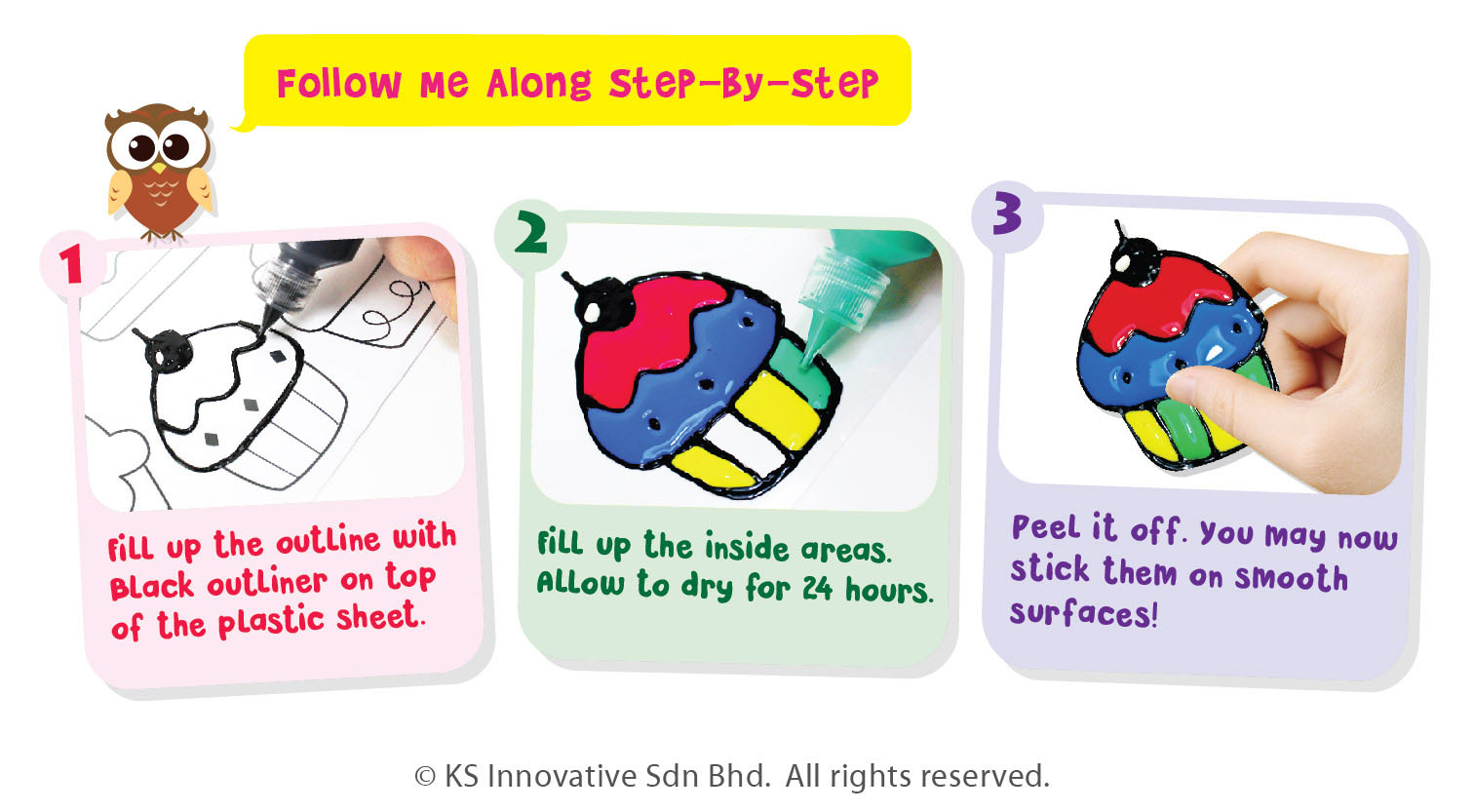 Follow Me Along Step-By-Step

1

Fill up the outline with Black outliner on top of the plastic sheet.

2

Fill up the inside areas. Allow to dry for 24 hours.

3

Peel it off. You may now stick them on smooth surfaces!

© KS Innovative Sdn Bhd. All rights reserved.