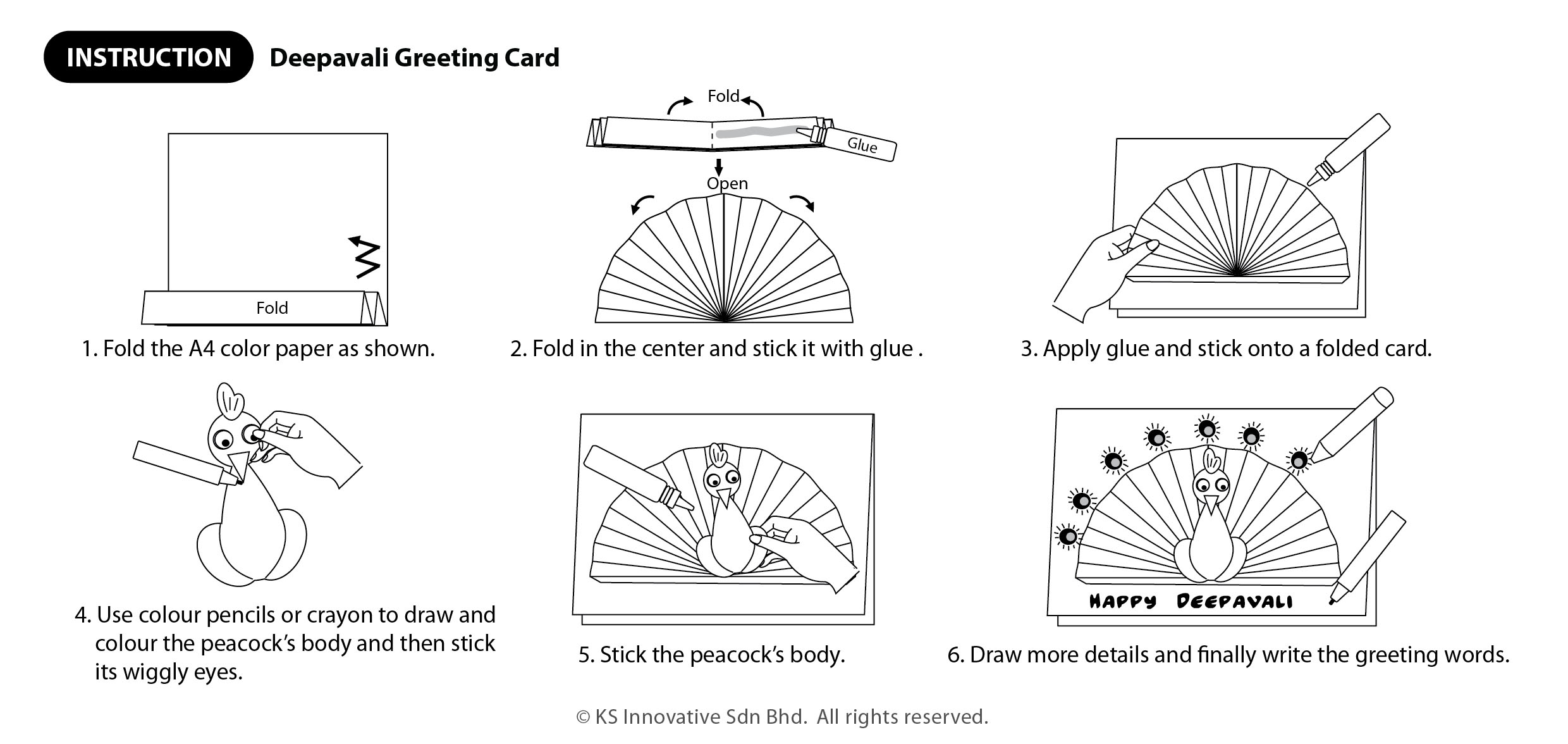 INSTRUCTION Deepavali Greeting Card

Fold

1. Fold the A4 color paper as shown.

Fold

Glue

Open

2. Fold in the center and stick it with glue .

3. Apply glue and stick onto a folded card.

4. Use colour pencils or crayon to draw and colour the peacock's body and then stick its wiggly eyes.

5. Stick the peacock's body.

HAPPY DEEPAVALI

6. Draw more details and finally write the greeting words.

© KS Innovative Sdn Bhd. All rights reserved.