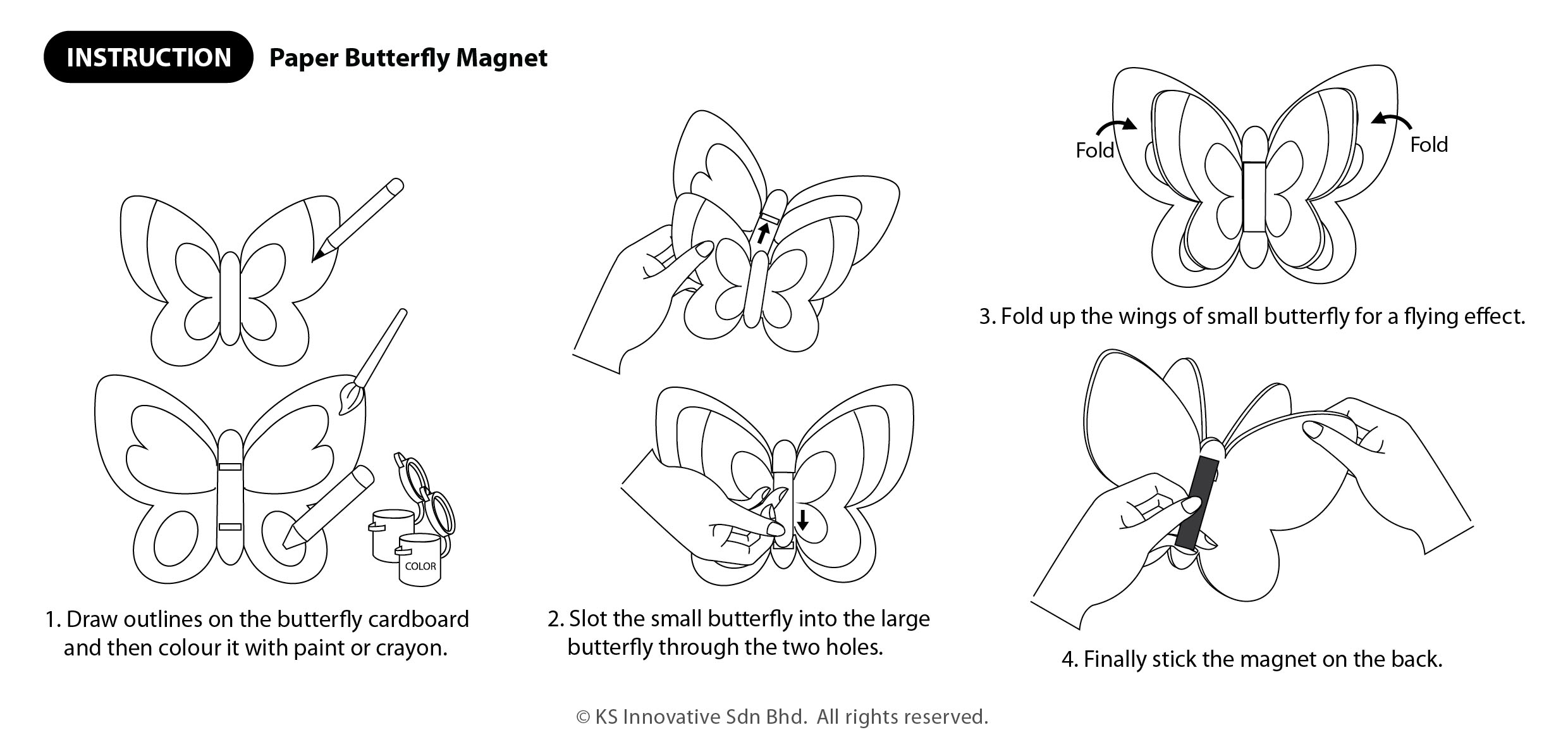 INSTRUCTION Paper Butterfly Magnet

COLOR

1. Draw outlines on the butterfly cardboard and then colour it with paint or crayon.

2. Slot the small butterfly into the large butterfly through the two holes.

Fold

Fold

3. Fold up the wings of small butterfly for a flying effect.

4. Finally stick the magnet on the back.

© KS Innovative Sdn Bhd. All rights reserved.