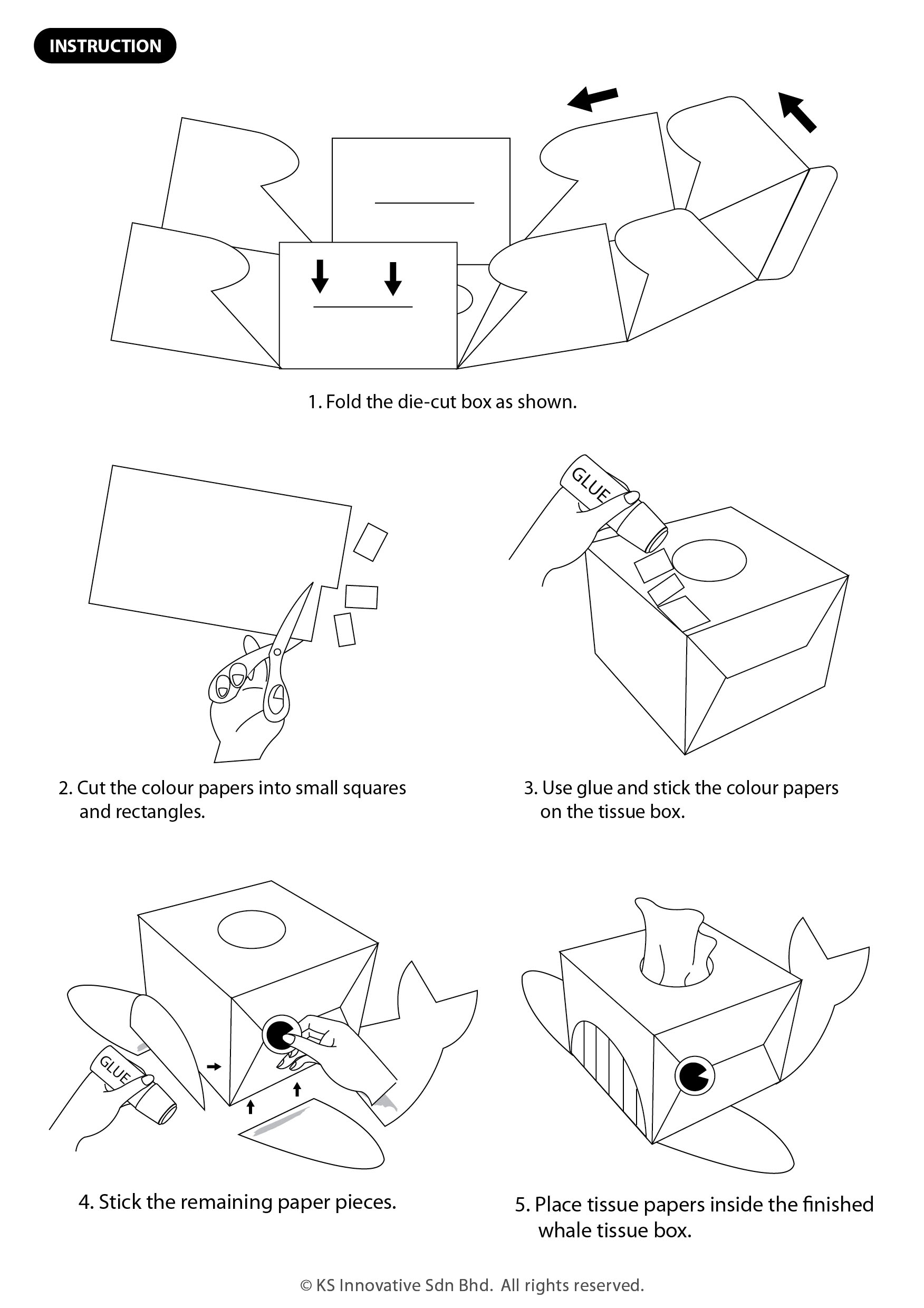 INSTRUCTION

1. Fold the die-cut box as shown.

GLUE

2. Cut the colour papers into small squares and rectangles.

3. Use glue and stick the colour papers on the tissue box.

GLUE

4. Stick the remaining paper pieces.

5. Place tissue papers inside the finished whale tissue box.

© KS Innovative Sdn Bhd. All rights reserved.