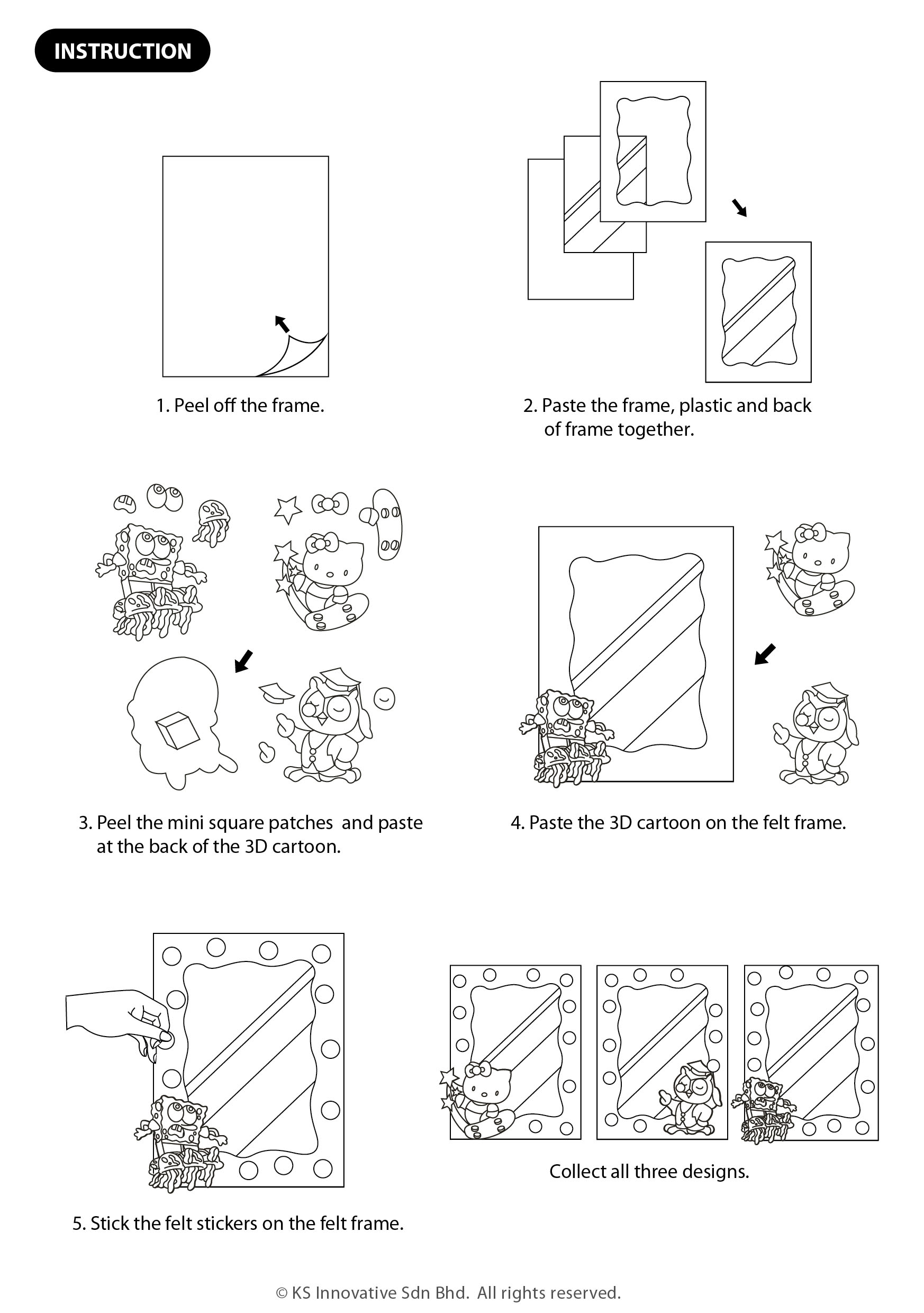 INSTRUCTION

1. Peel off the frame.

2. Paste the frame, plastic and back of frame together.

3. Peel the mini square patches and paste at the back of the 3D cartoon.

4. Paste the 3D cartoon on the felt frame.

5. Stick the felt stickers on the felt frame.

Collect all three designs.

© KS Innovative Sdn Bhd. All rights reserved.