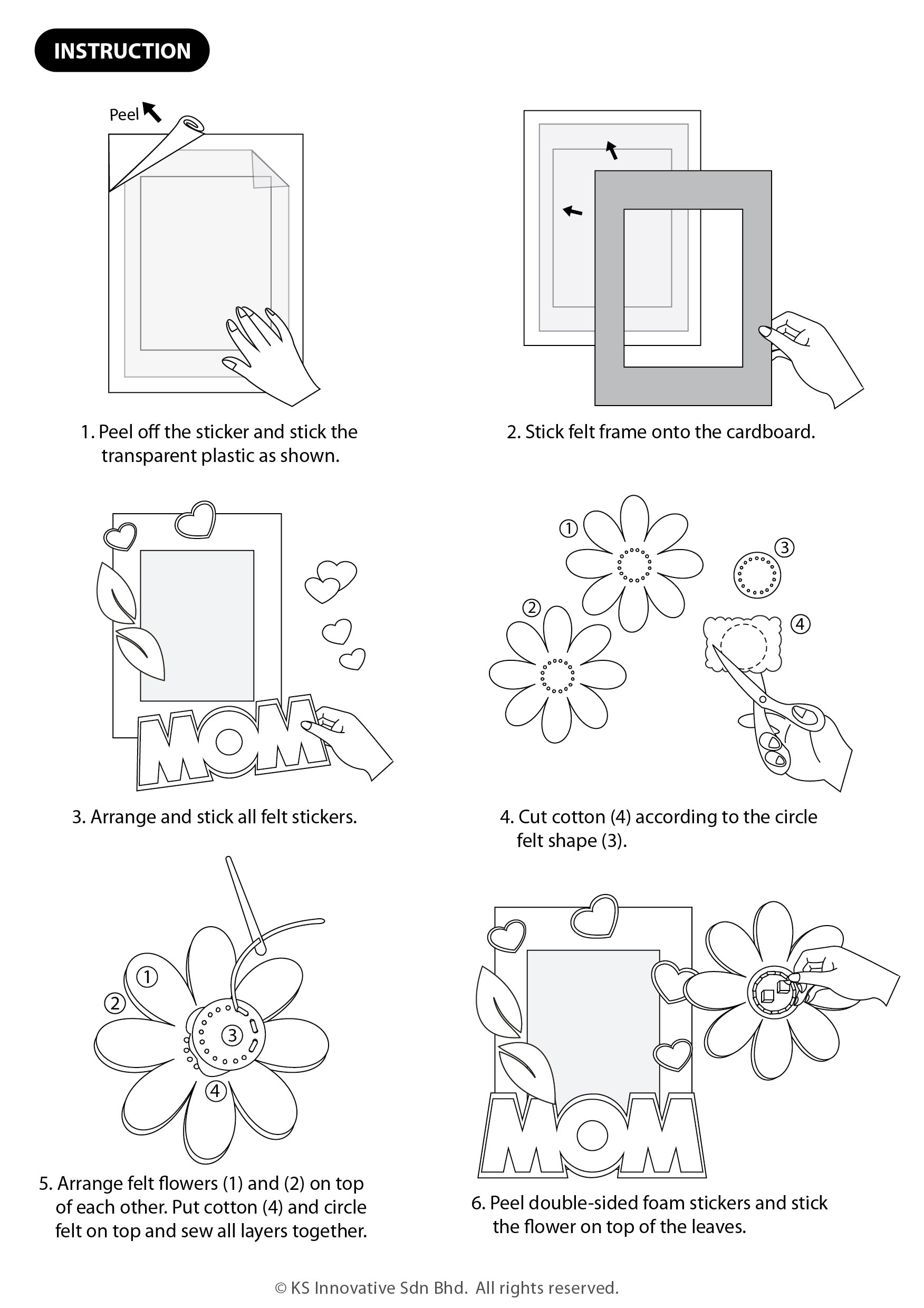 INSTRUCTION

Peel

1. Peel off the sticker and stick the transparent plastic as shown.

2. Stick felt frame onto the cardboard.

MOM

3. Arrange and stick all felt stickers.

1

2

3

4

4. Cut cotton (4) according to the circle felt shape (3).

1

2

3

4

5. Arrange felt flowers (1) and (2) on top of each other. Put cotton (4) and circle felt on top and sew all layers together.

MOM

6. Peel double-sided foam stickers and stick the flower on top of the leaves.

© KS Innovative Sdn Bhd. All rights reserved.