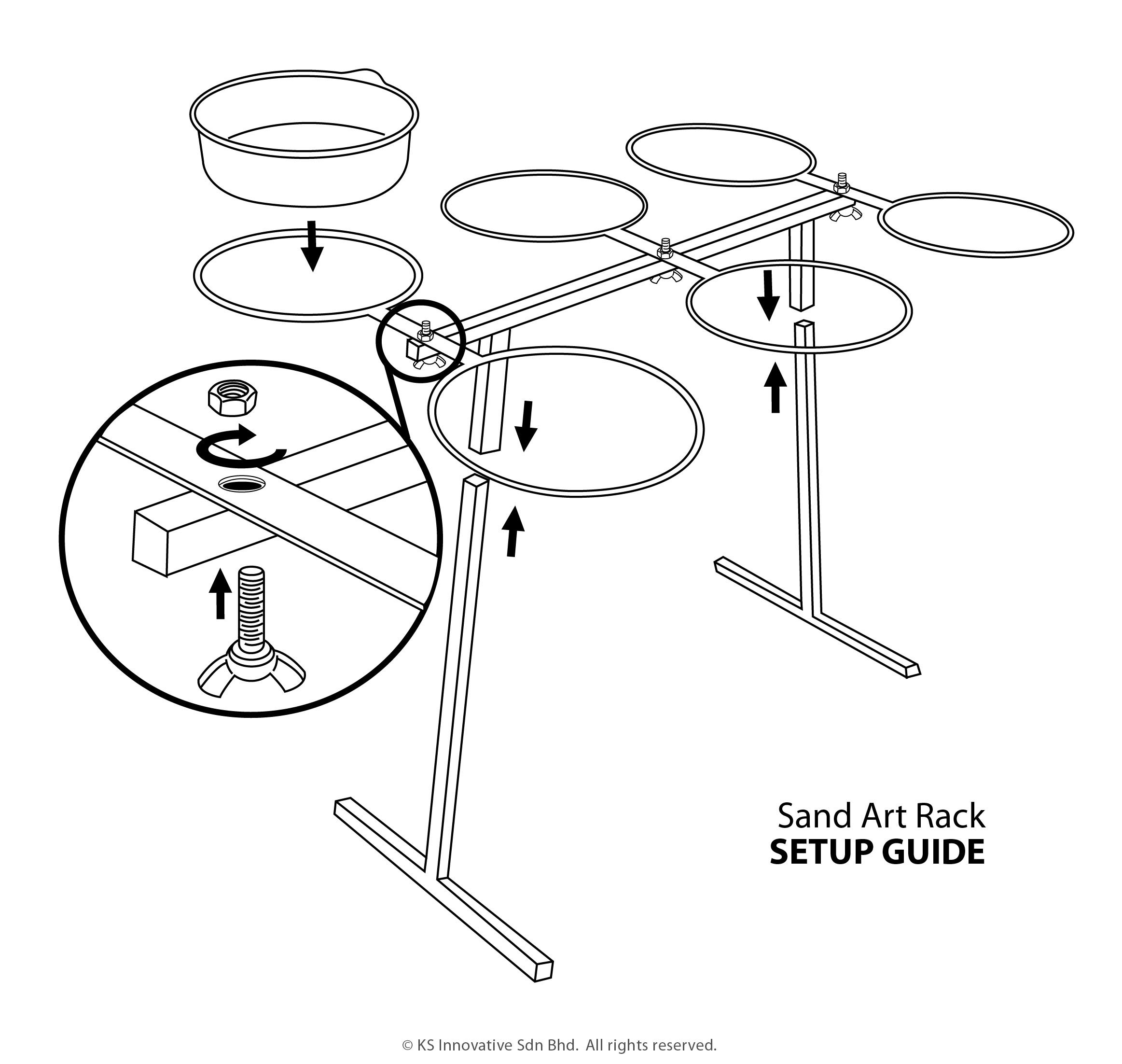 Sand Art Rack
SETUP GUIDE

© KS Innovative Sdn Bhd. All rights reserved.